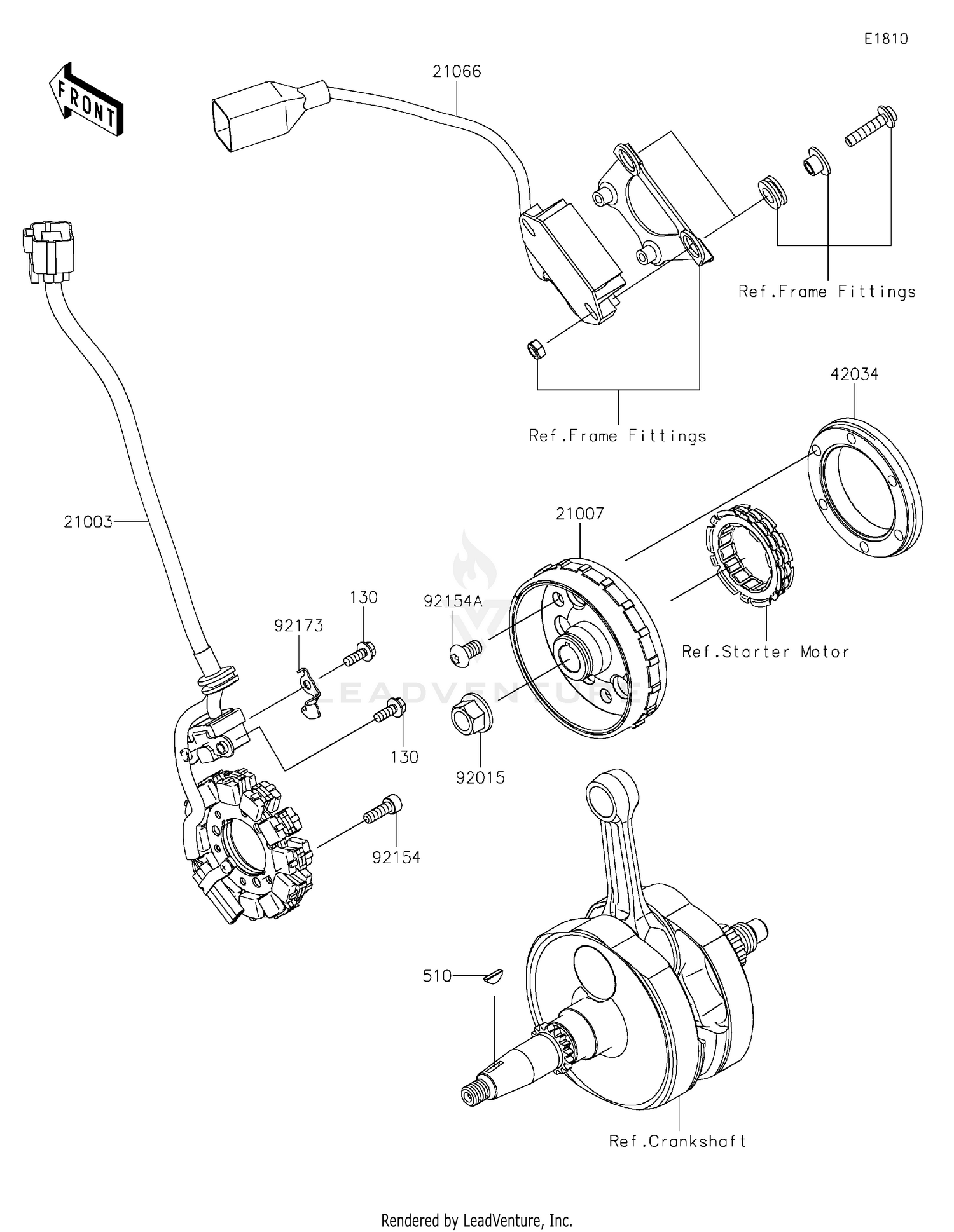 E1810

FRONT

21066

Ref.Frame Fittings

Ref.Frame Fittings

42034

21003

21007

130

92154A

92173

Ref.Starter Motor

LEADVENTURE

130

92015

92154

510

Ref.Crankshaft

Rendered by LeadVenture, Inc.