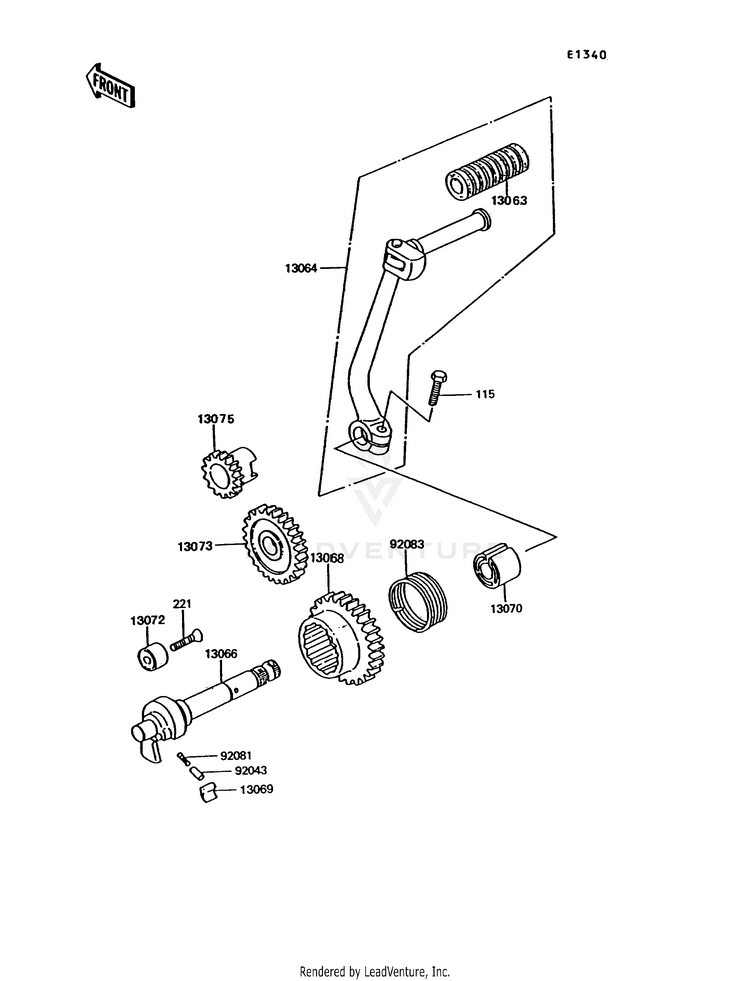 E1340

FRONT

13063

13064

115

13075

13073

92083

13068

13070

221

13072

13066

92081

92043

13069

Rendered by LeadVenture, Inc.