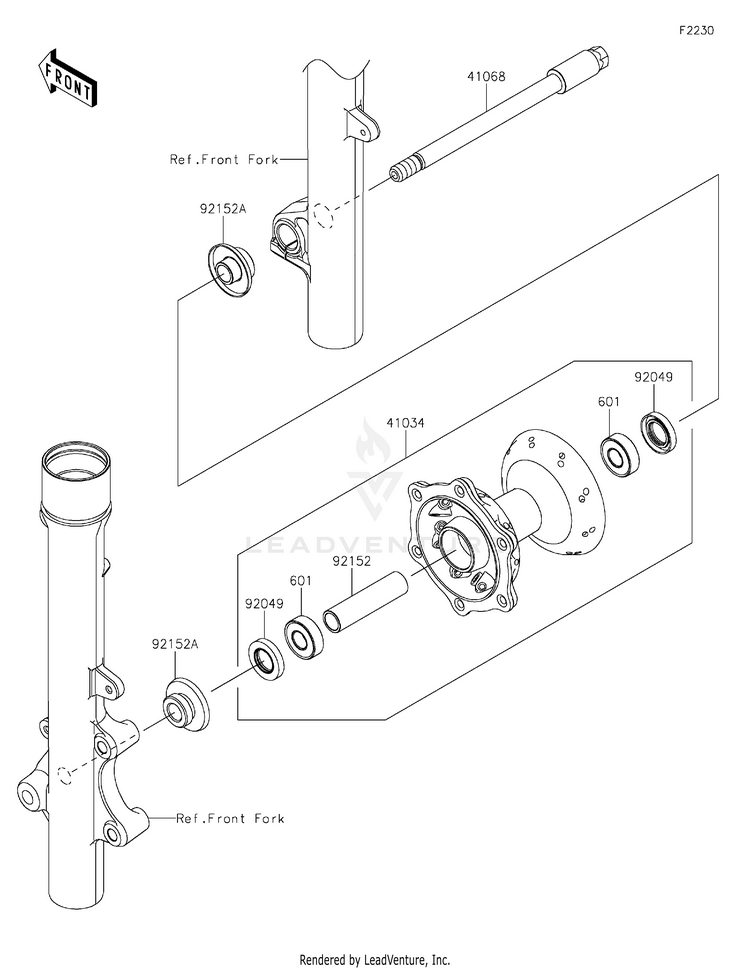 F2230

FRONT

41068

Ref.Front Fork

92152A

92049

601

41034

LEADVENTURE

92152

601

92049

92152A

Ref.Front Fork

Rendered by LeadVenture, Inc.