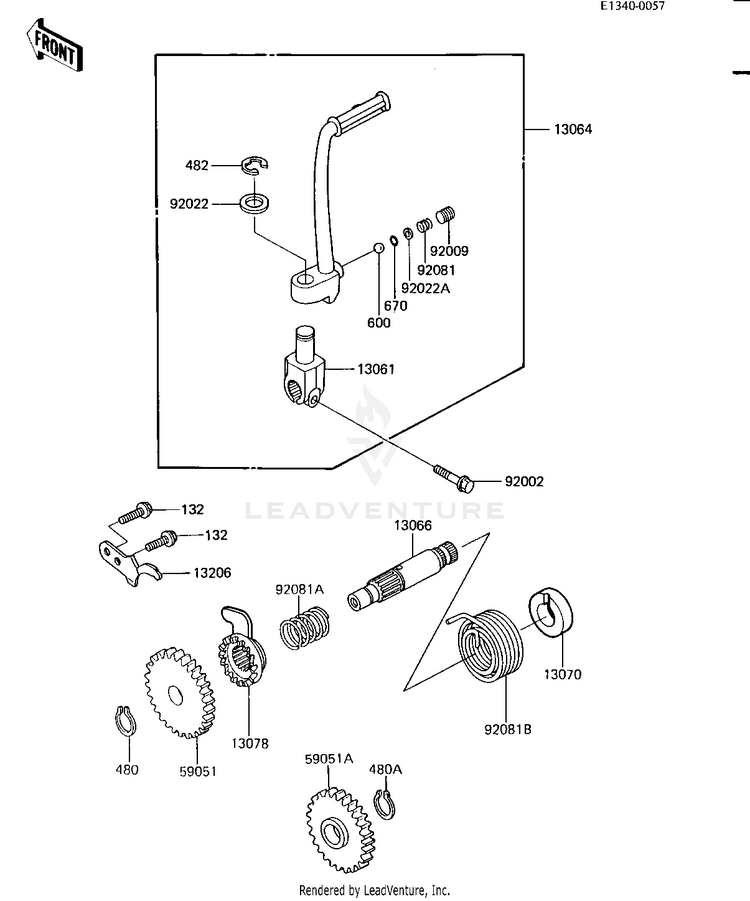 E1340-0057

FRONT

13064

482

92022

92009

92081

92022A

670

600

13061

92002

LEADVENTURE

132

132

13206

13066

92081A

13070

92081B

13078

480

59051

59051A

480A

Rendered by LeadVenture, Inc.