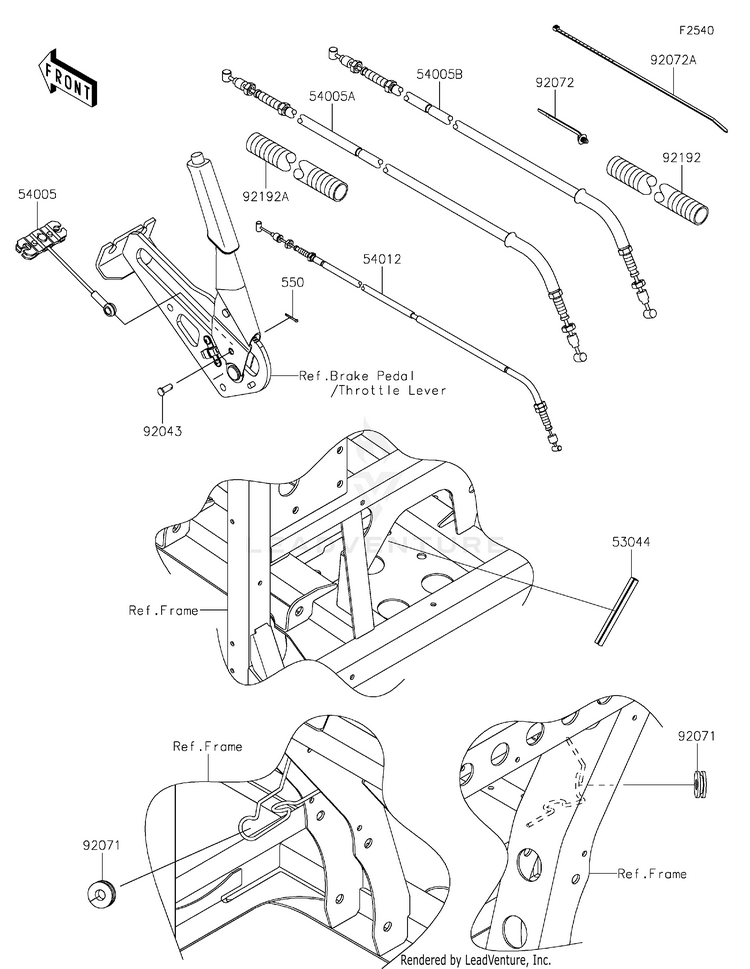 F2540

FRONT

92072A

54005B

92072

54005A

92192

92192A

54005

54012

550

Ref.Brake Pedal
/Throttle Lever

92043

LEADVENTURE

53044

Ref.Frame

Ref.Frame

92071

92071

Ref.Frame

Rendered by LeadVenture, Inc.