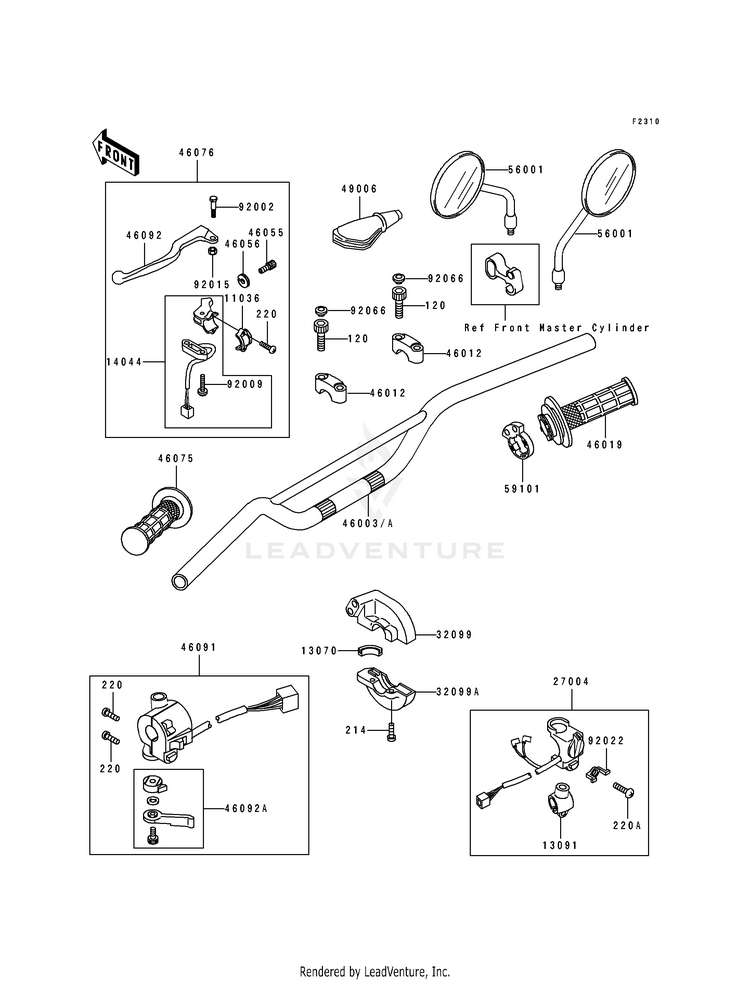 F2310

FRONT

46076

92002

46092

46055

46056

92015

11036

220

14044

92009

49006

56001

56001

92066

120

92066

120

Ref Front Master Cylinder

46012

46012

46019

59101

46075

46003/A

LEADVENTURE

32099

13070

32099A

214

46091

220

220

46092A

27004

92022

220A

13091

Rendered by LeadVenture, Inc.