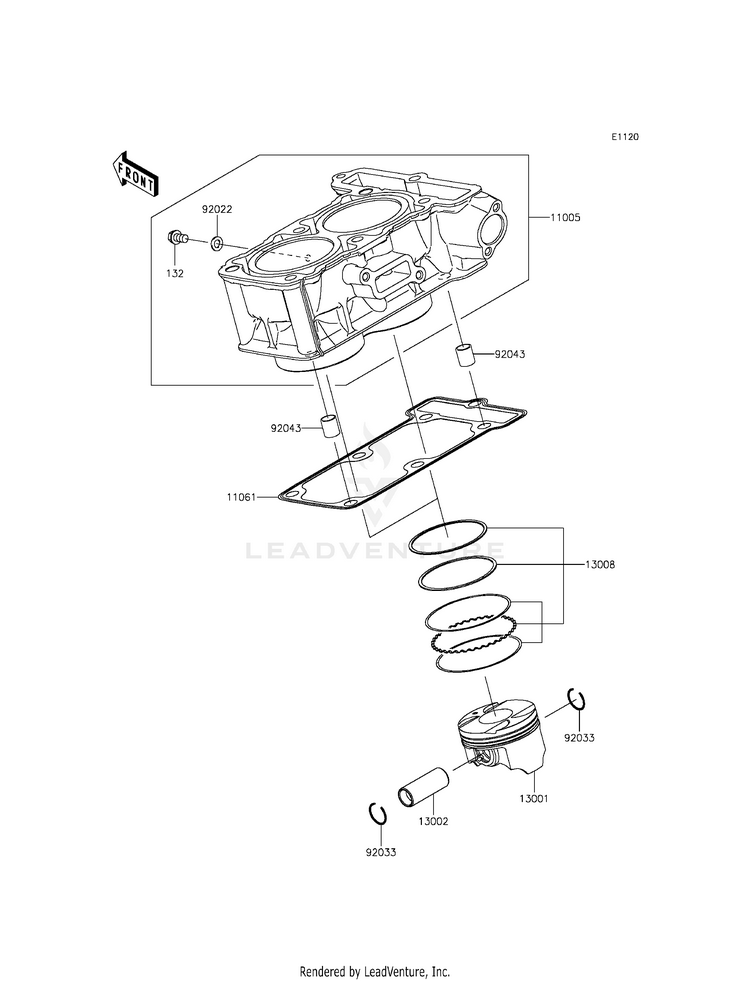 E1120

FRONT

92022

11005

132

92043

92043

11061

LEADVENTURE

13008

92033

13001

13002

92033

Rendered by LeadVenture, Inc.