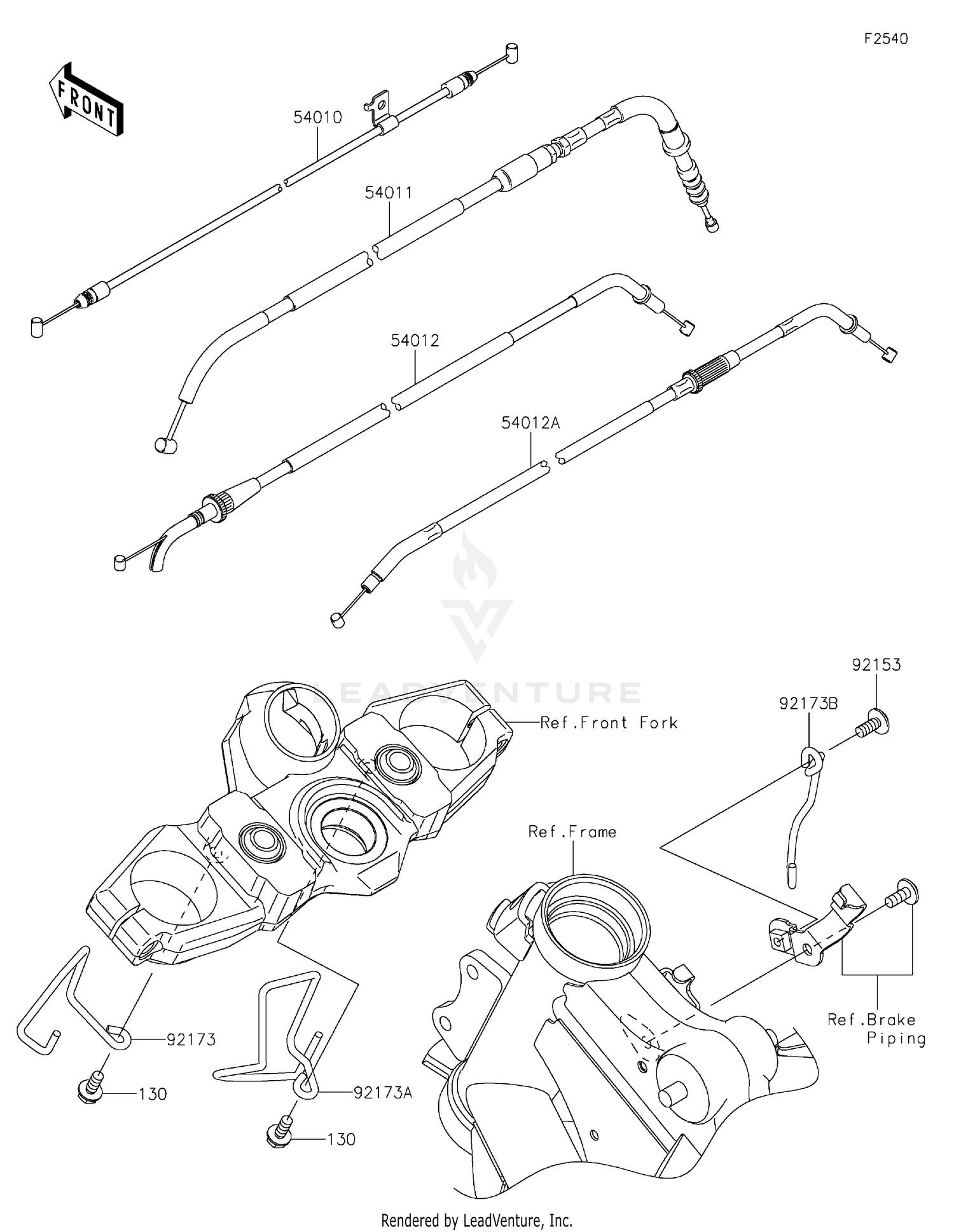 F2540

FRONT

54010

54011

54012

54012A

LEADVENTURE

92153

92173B

Ref.Front Fork

Ref.Frame

Ref.Brake Piping

92173

130

92173A

130

Rendered by LeadVenture, Inc.