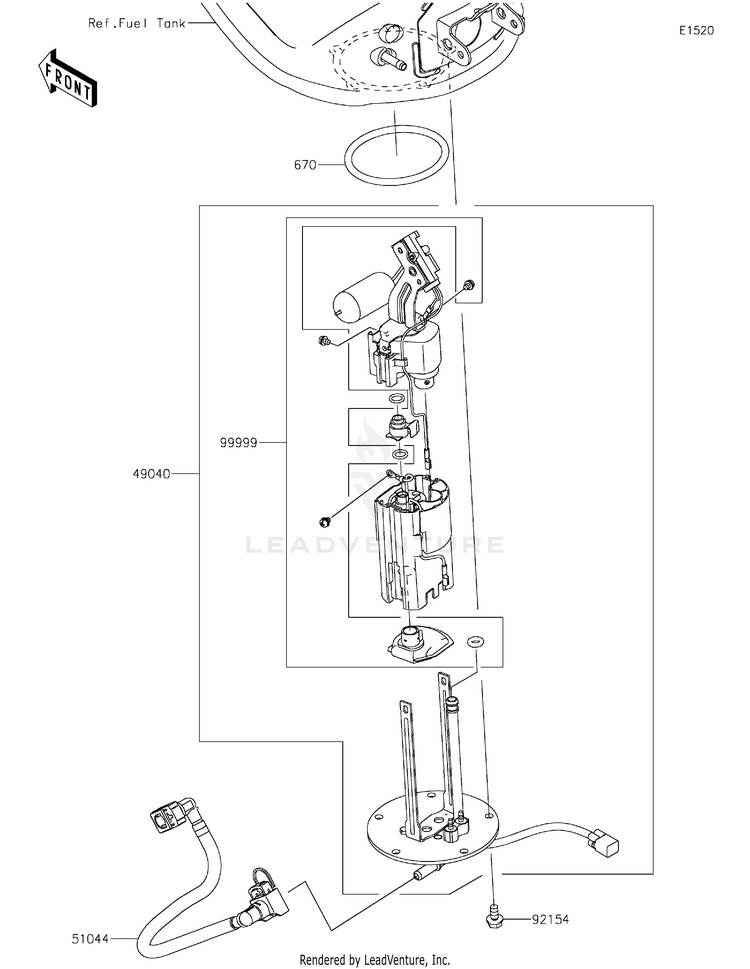 Ref.Fuel Tank

E1520

FRONT

670

99999

49040

LEADVENTURE

51044

92154

Rendered by LeadVenture, Inc.