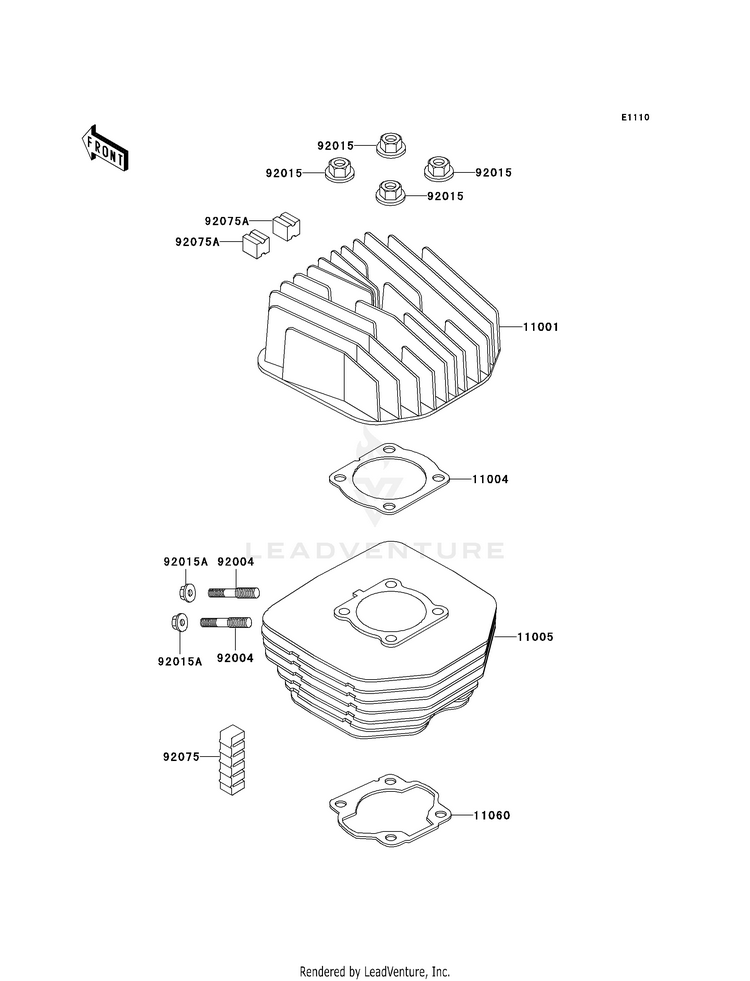 E1110

FRONT

92015
92015
92015
92015

92075A
92075A

11001

11004

LEADVENTURE

92015A 92004
92015A 92004

11005

92075

11060

Rendered by LeadVenture, Inc.