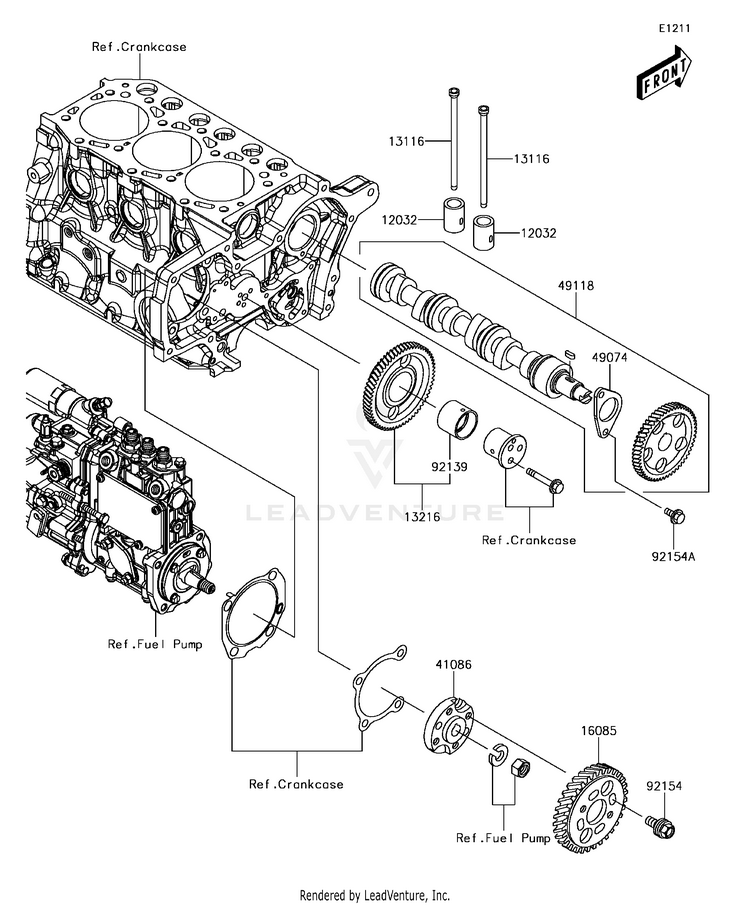 E1211

FRONT

Ref.Crankcase

13116

13116

12032

12032

49118

49074

92139

13216

Ref.Crankcase

92154A

LEADVENTURE

Ref.Fuel Pump

41086

16085

92154

Ref.Crankcase

Ref.Fuel Pump

Rendered by LeadVenture, Inc.