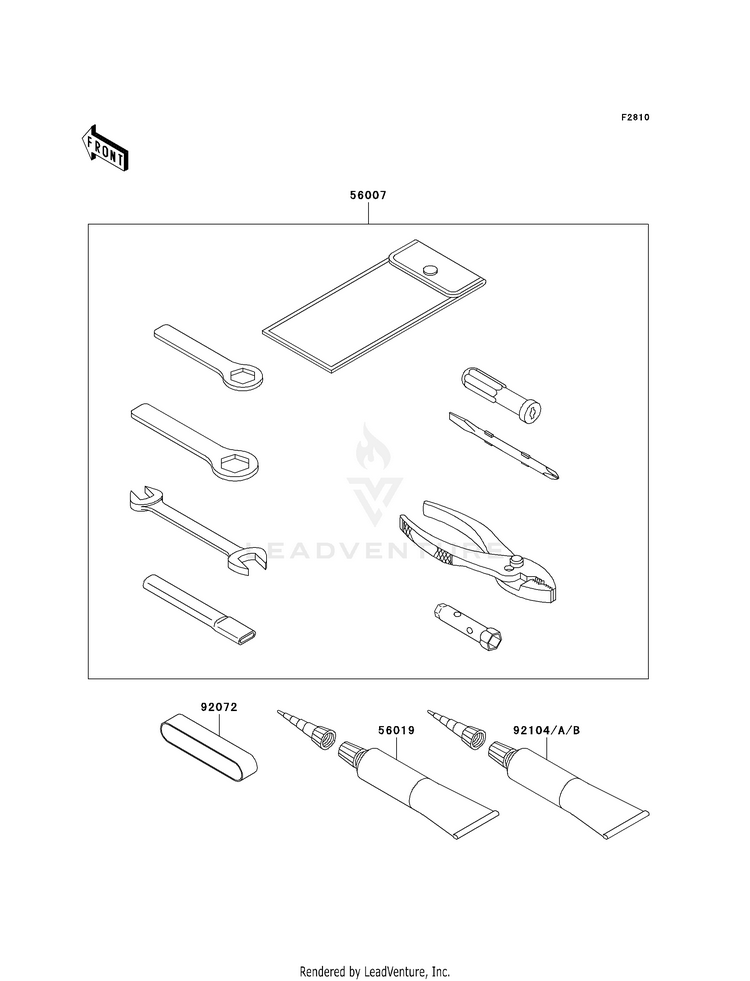 F2810

FRONT

56007

LEADVENTURE

92072

56019

92104/A/B

Rendered by LeadVenture, Inc.