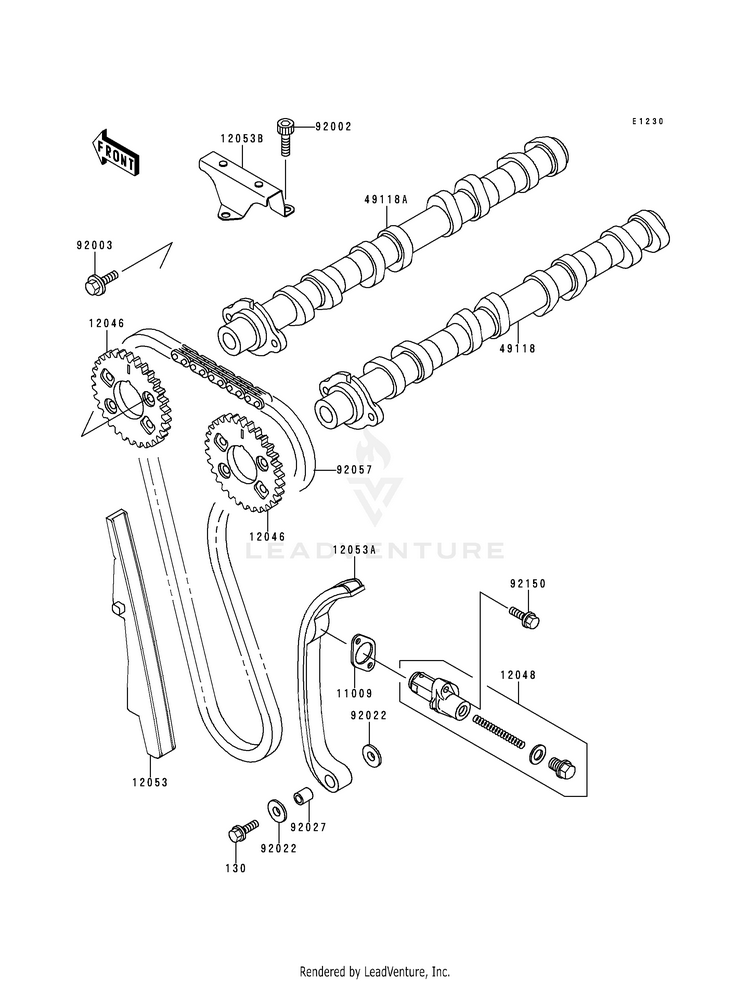 E1230

FRONT

12053B

92002

49118A

92003

12046

49118

92057

12046

LEADVENTURE

12053A

92150

11009

12048

92022

12053

92027

92022

130

Rendered by LeadVenture, Inc.