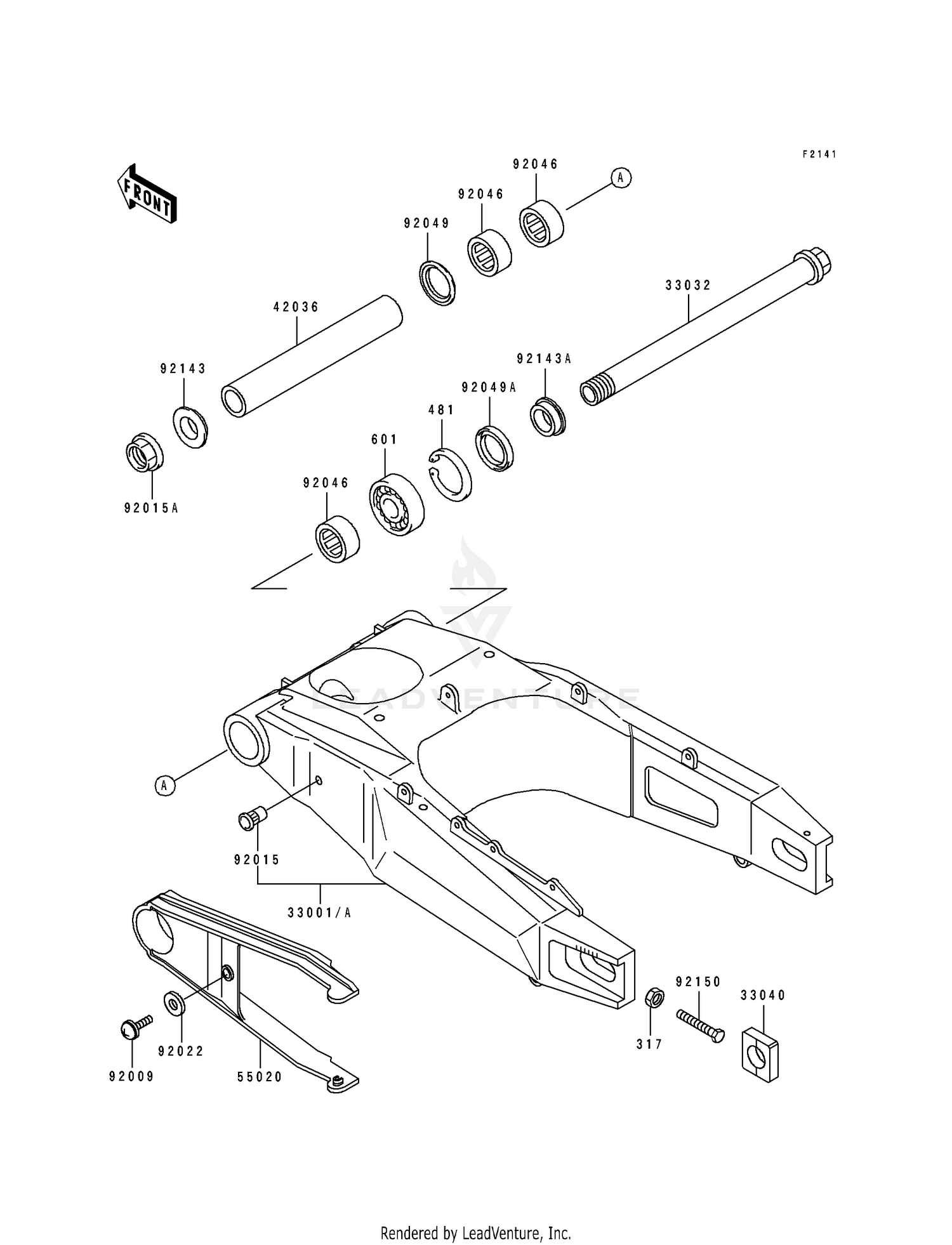 F2141

FRONT

92046

A

92046

92049

33032

42036

92143A

92143

92049A

481

601

92015A

92046

LEADVENTURE

A

92015

33001/A

92150

33040

317

92022

92009

55020

Rendered by LeadVenture, Inc.