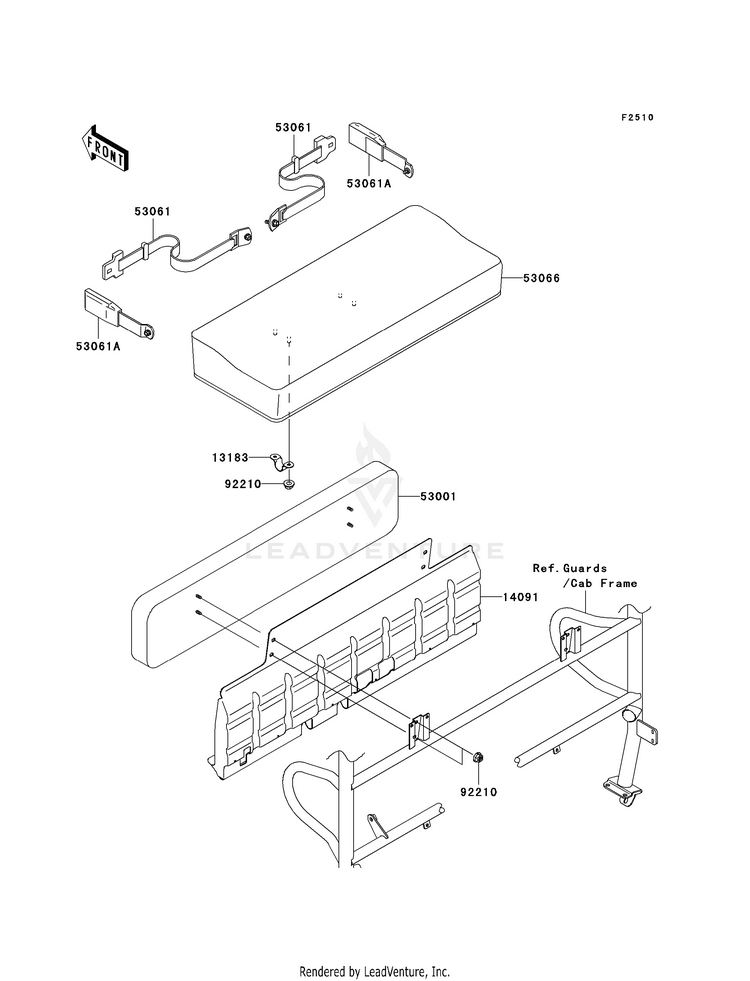 F2510

FRONT

53061

53061A

53061

53066

53061A

13183

92210

53001

LEADVENTURE

Ref. Guards /Cab Frame

14091

92210

Rendered by LeadVenture, Inc.