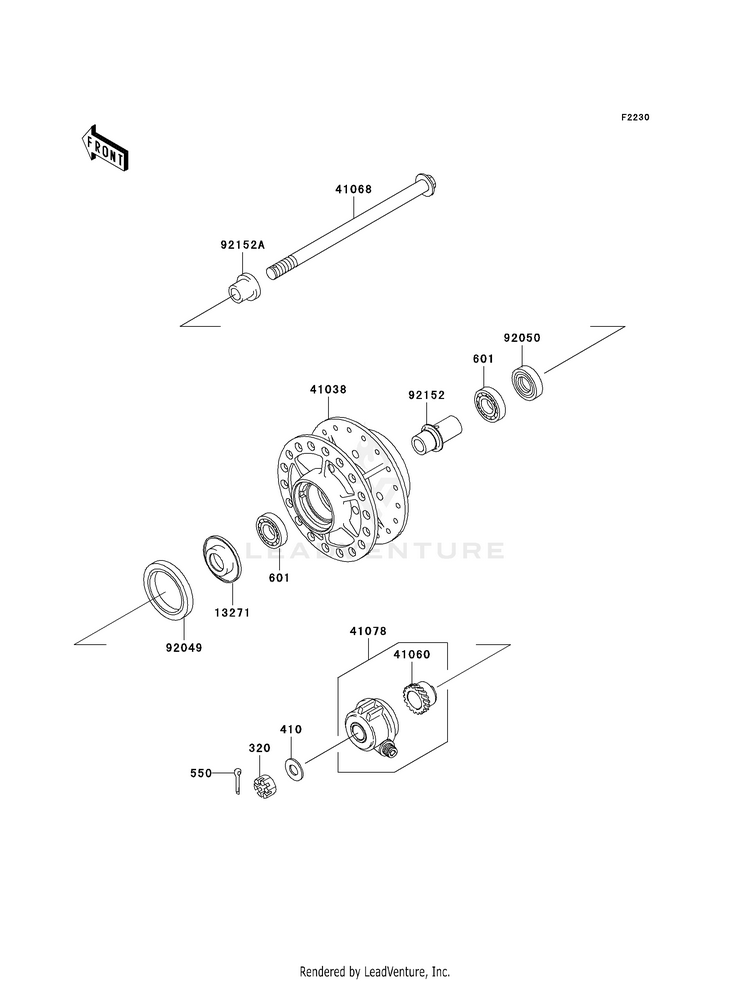 F2230

FRONT

41068

92152A

92050

601

41038

92152

LEADVENTURE

601

13271

92049

41078

41060

410

320

550

Rendered by LeadVenture, Inc.