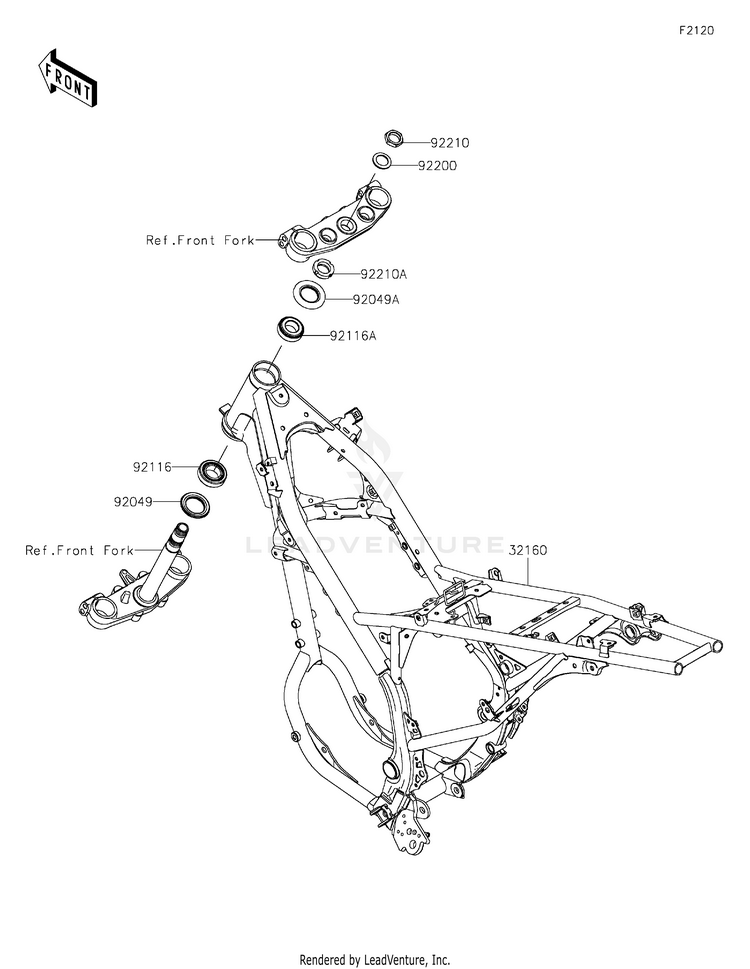 F2120

FRONT

92210

92200

Ref.Front Fork

92210A

92049A

92116A

92116

92049

Ref.Front Fork

LEADVENTURE

32160

Rendered by LeadVenture, Inc.