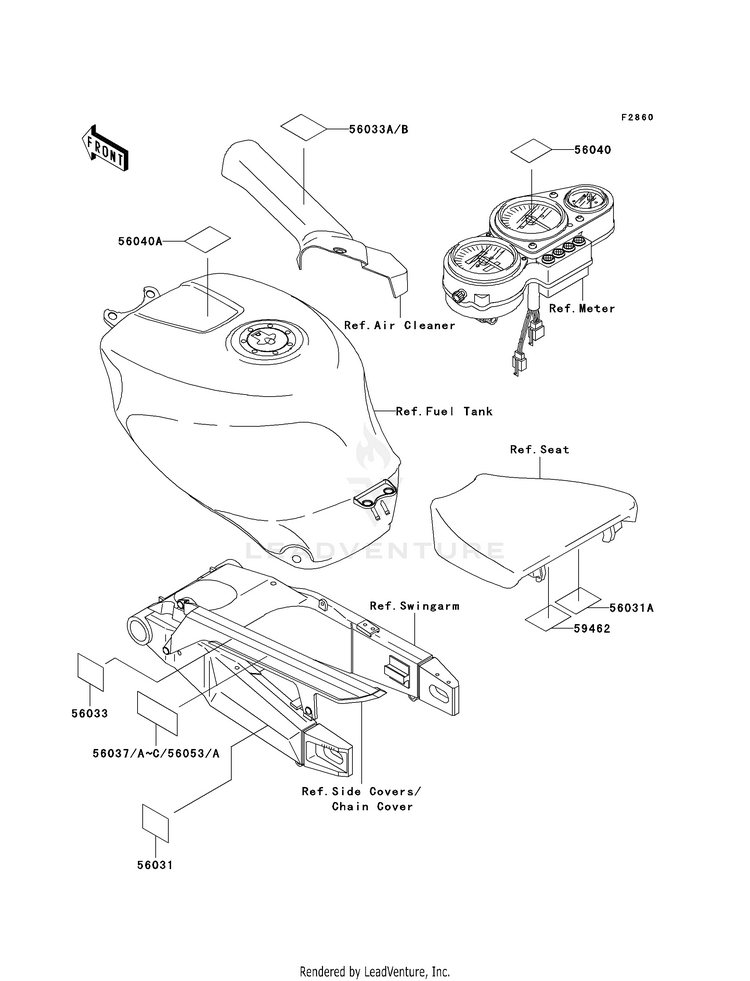 F2860

FRONT

56033A/B

56040

56040A

Ref.Air Cleaner

Ref.Meter

Ref.Fuel Tank

Ref.Seat

LEADVENTURE

Ref.Swingarm

56031A

59462

56033

56037/A~C/56053/A

Ref.Side Covers/
Chain Cover

56031

Rendered by LeadVenture, Inc.