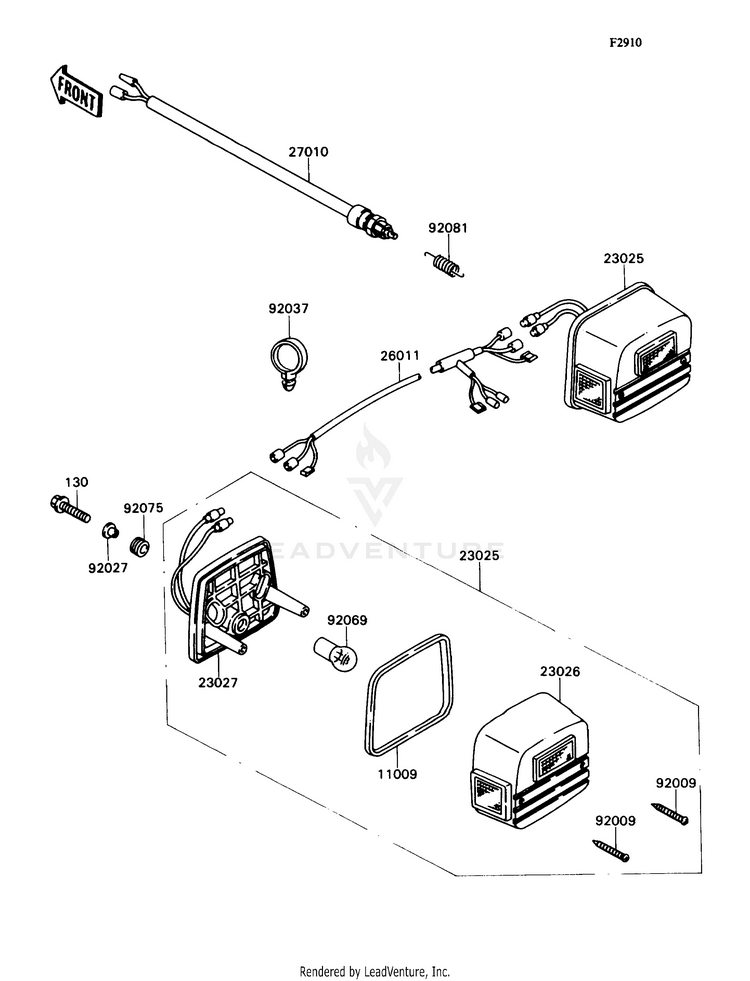 F2910

FRONT

27010

92081

23025

92037

26011

130

92075

92027

LEADVENTURE

23025

92069

23027

23026

11009

92009

92009

Rendered by LeadVenture, Inc.