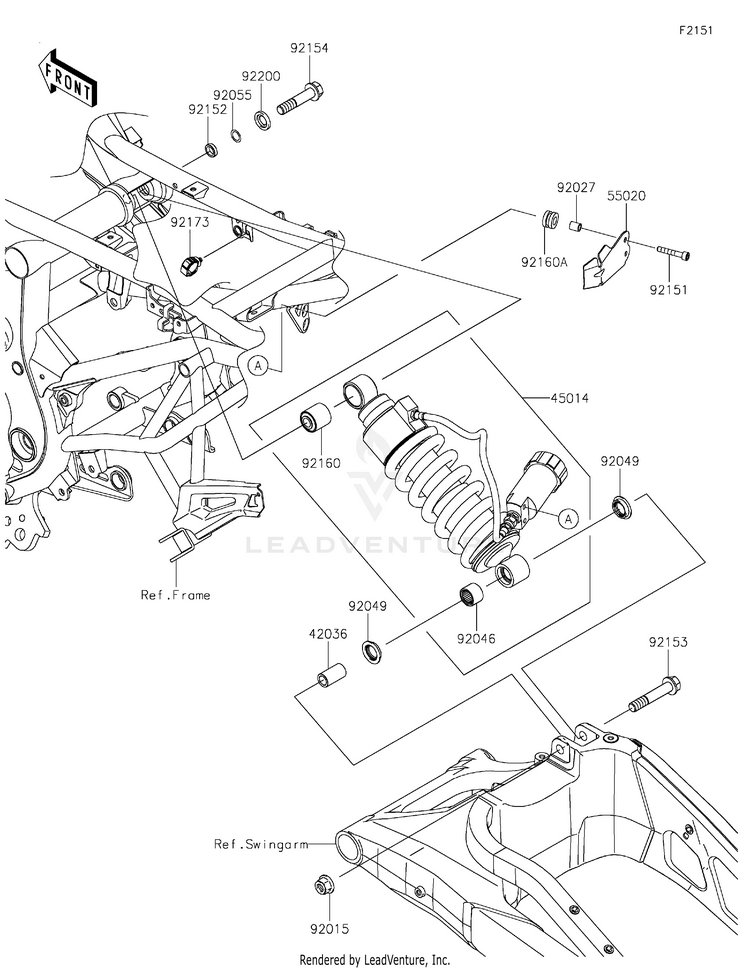 F2151

FRONT

92154
92200
92055
92152

92173

92027
55020
92160A
92151

A

45014

92160

92049

A

LEADVENTURE

Ref.Frame

92049
92046
42036

92153

Ref.Swingarm

92015

Rendered by LeadVenture, Inc.