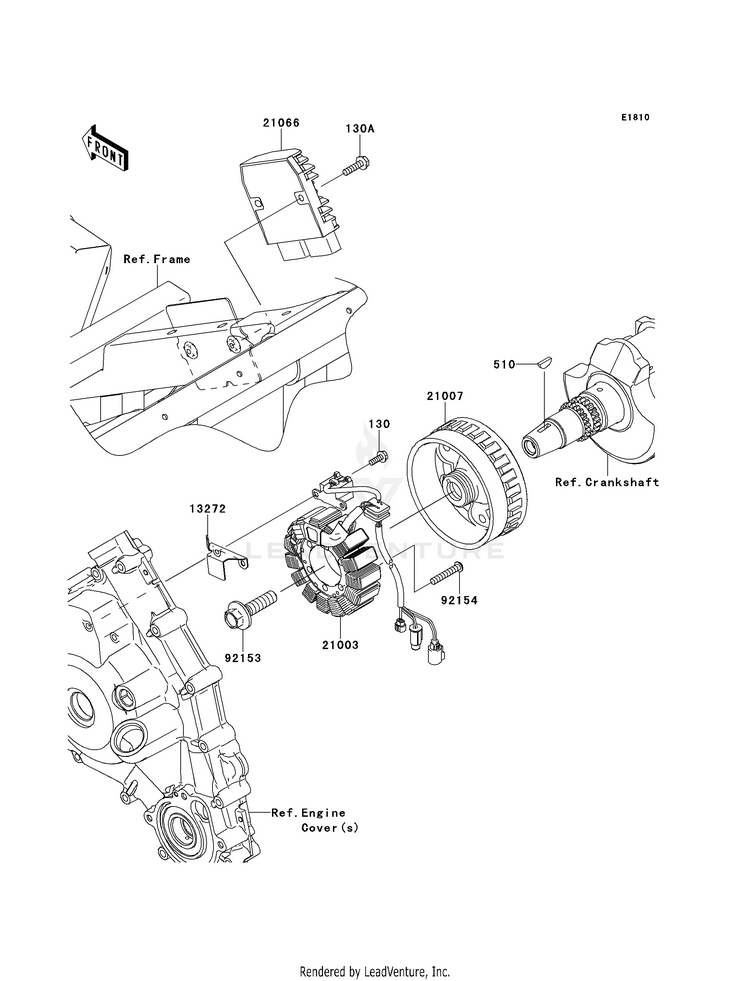 E1810

FRONT

21066

130A

Ref.Frame

510

21007

130

Ref.Crankshaft

13272

LEADVENTURE

92154

92153

21003

Ref.Engine Cover(s)

Rendered by LeadVenture, Inc.