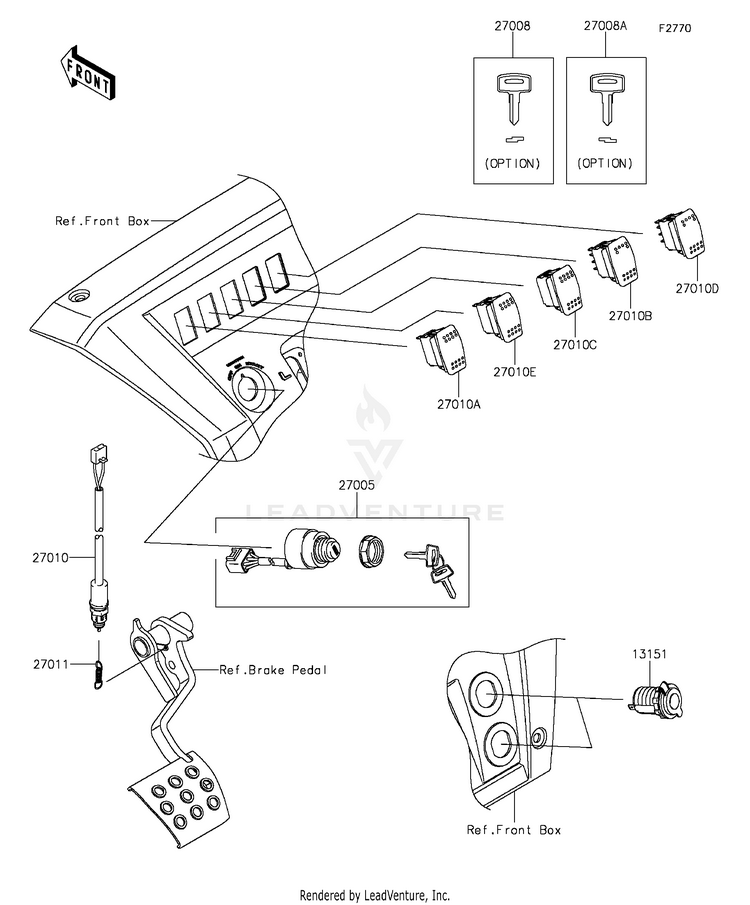 FRONT

27008
27008A
F2770

(OPTION)
(OPTION)

Ref.Front Box

27010D
27010B
27010C
27010E
27010A

LEADVENTURE

27005

27010

27011

Ref.Brake Pedal

13151

Ref.Front Box

Rendered by LeadVenture, Inc.