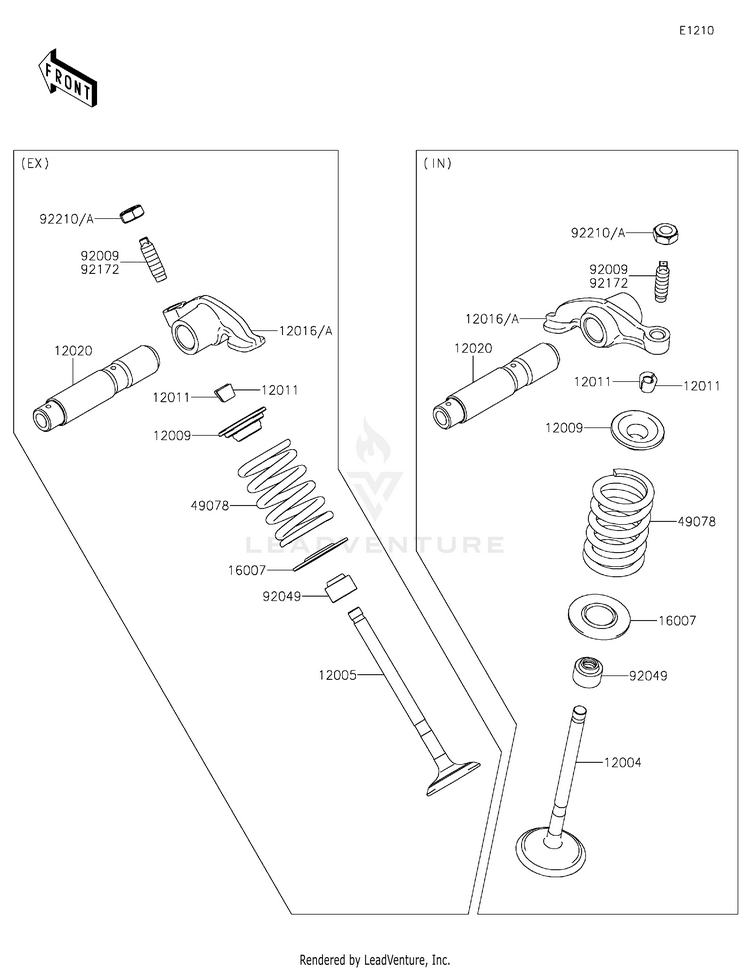 E1210

FRONT

(EX)

92210/A

92009
92172

12016/A

12020

12011

12011

12009

49078

16007

92049

12005

(IN)

92210/A

92009
92172

12016/A

12020

12011

12011

12009

49078

16007

92049

12004

LEADVENTURE

Rendered by LeadVenture, Inc.