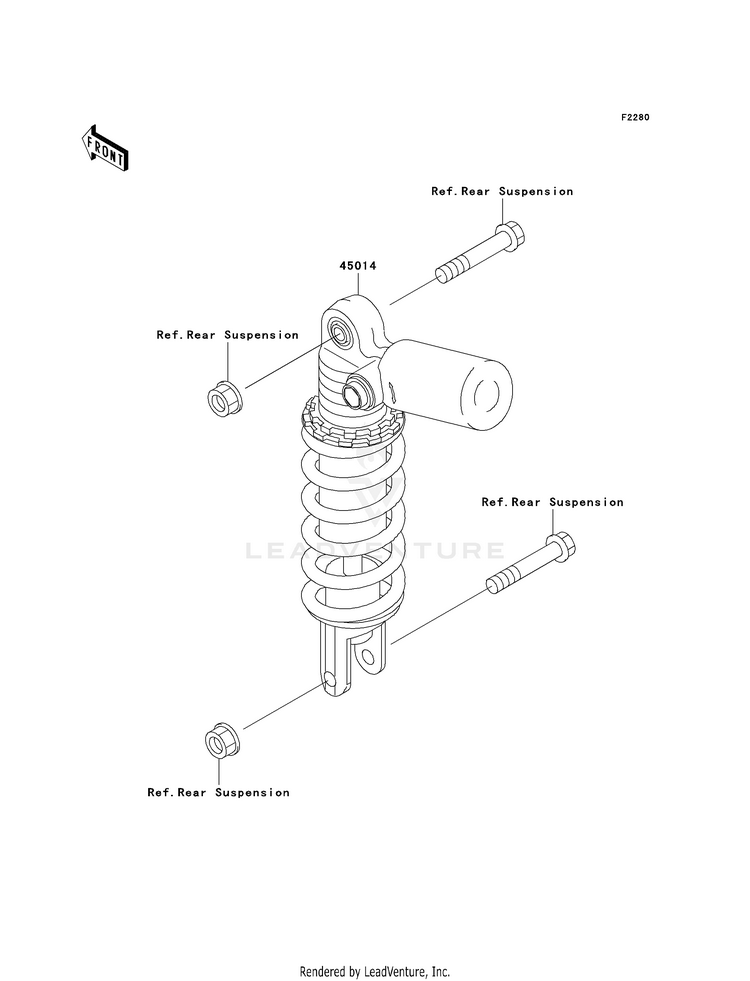 F2280

FRONT

Ref.Rear Suspension

45014

Ref.Rear Suspension

Ref.Rear Suspension

LEADVENTURE

Ref.Rear Suspension

Rendered by LeadVenture, Inc.