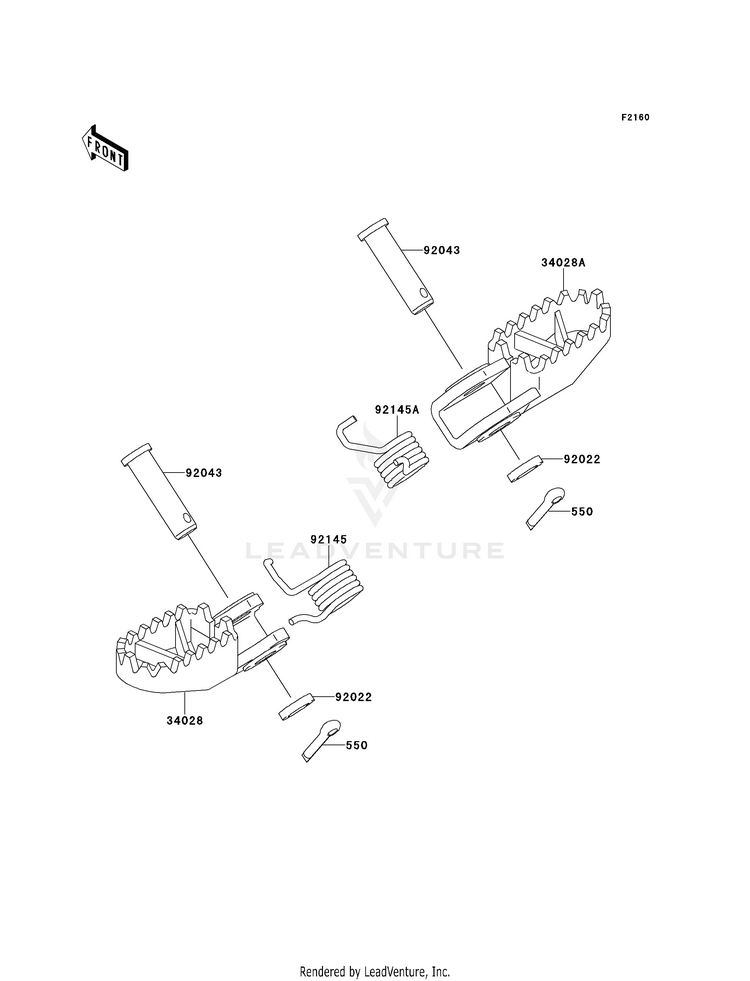 F2160

FRONT

92043

34028A

92145A

92022

550

92043

LEADVENTURE

92145

92022

34028

550

Rendered by LeadVenture, Inc.