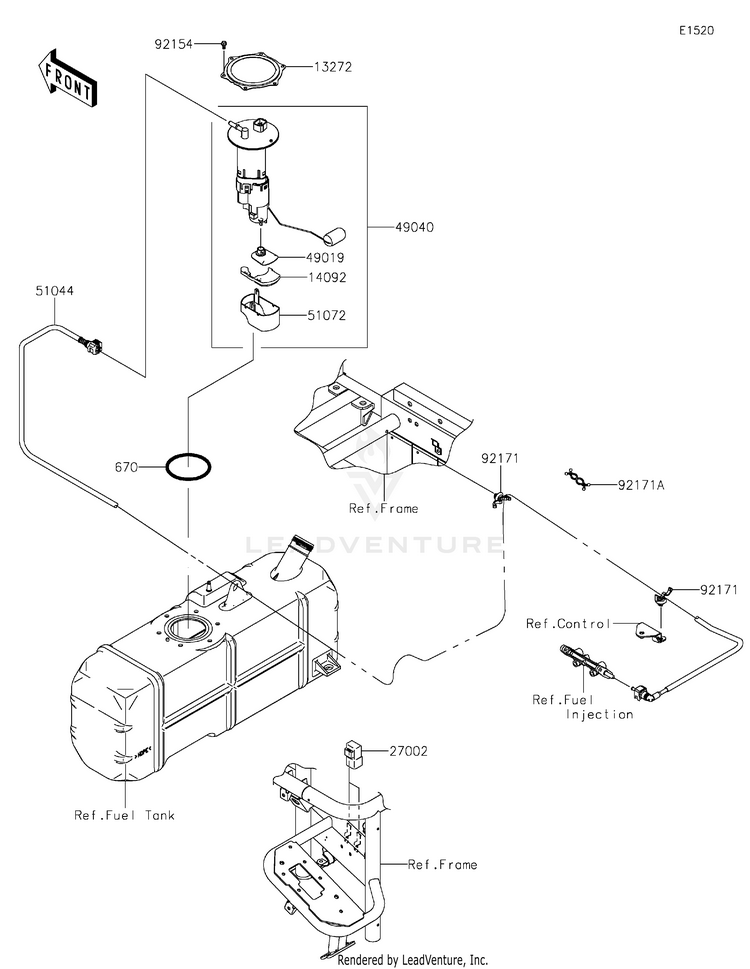 E1520

FRONT

92154

13272

49040

49019

14092

51072

51044

670

Ref.Frame

92171

92171A

LEADVENTURE

92171

Ref.Control

Ref.Fuel Injection

27002

Ref.Fuel Tank

Ref.Frame

Rendered by LeadVenture, Inc.