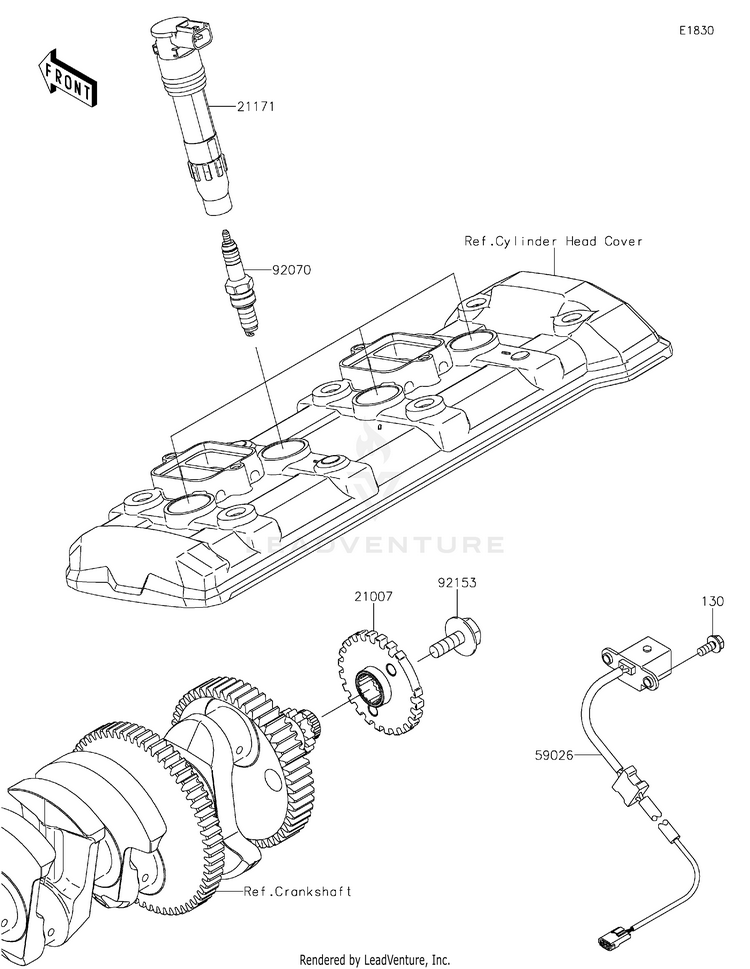 E1830

FRONT

21171

92070

Ref.Cylinder Head Cover

LEADVENTURE

21007

92153

130

59026

Ref.Crankshaft

Rendered by LeadVenture, Inc.