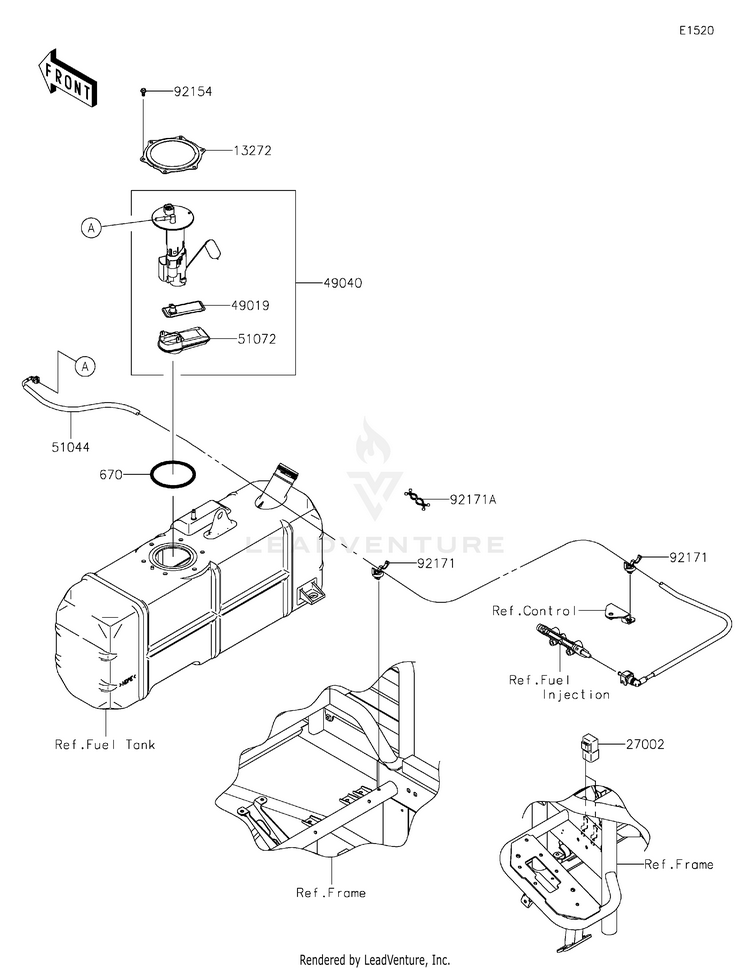 E1520

FRONT

92154

13272

A

49040

49019

51072

A

51044

670

92171A

LEADVENTURE

92171

92171

Ref.Control

Ref.Fuel Injection

Ref.Fuel Tank

27002

Ref.Frame

Ref.Frame

Rendered by LeadVenture, Inc.