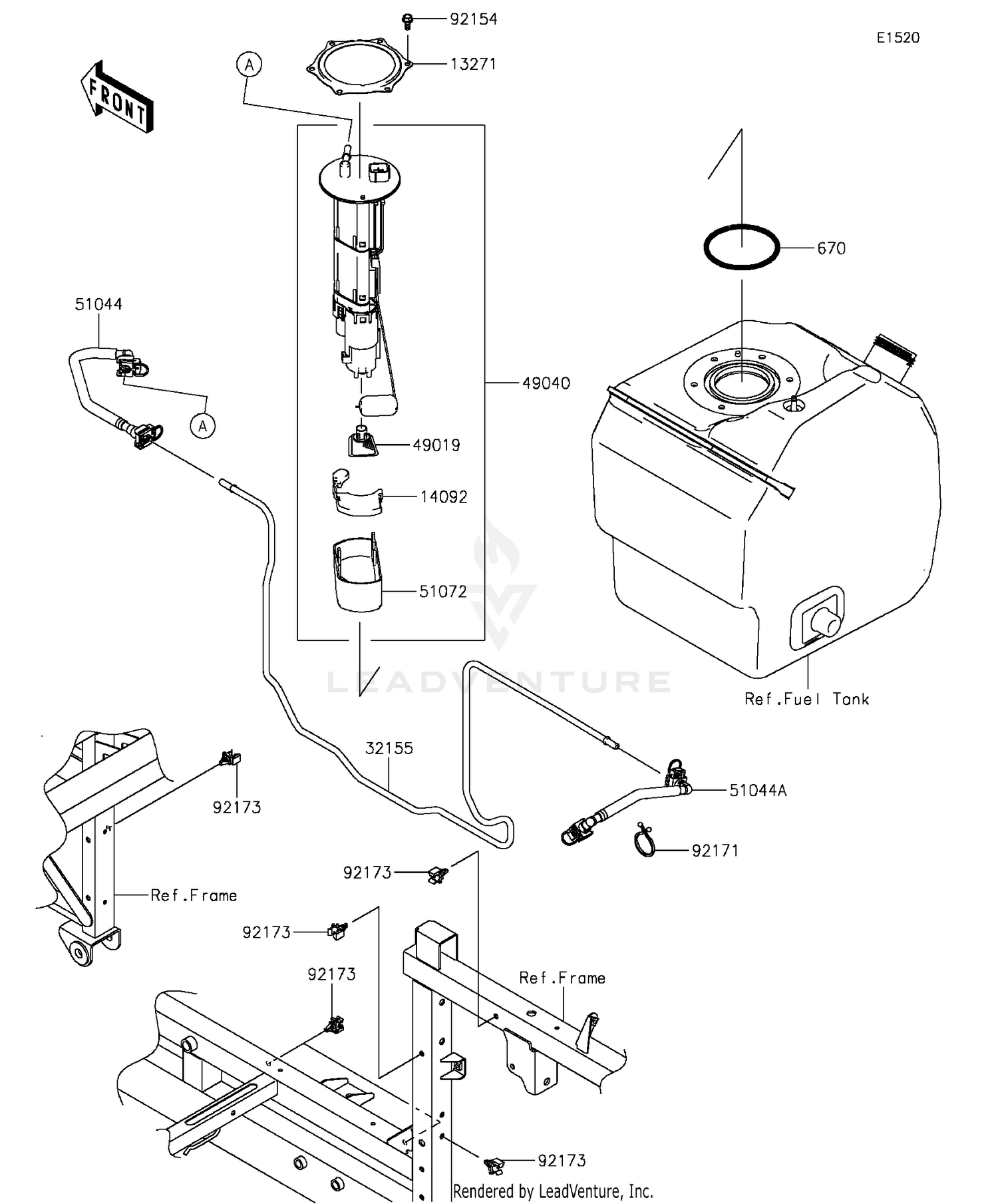 92154
E1520
A
13271
FRONT
670
51044
49040
A
49019
14092
51072
LEADVENTURE
Ref.Fuel Tank
32155
92173
51044A
92171
92173
Ref.Frame
92173
92173
Ref.Frame
92173
Rendered by LeadVenture, Inc.