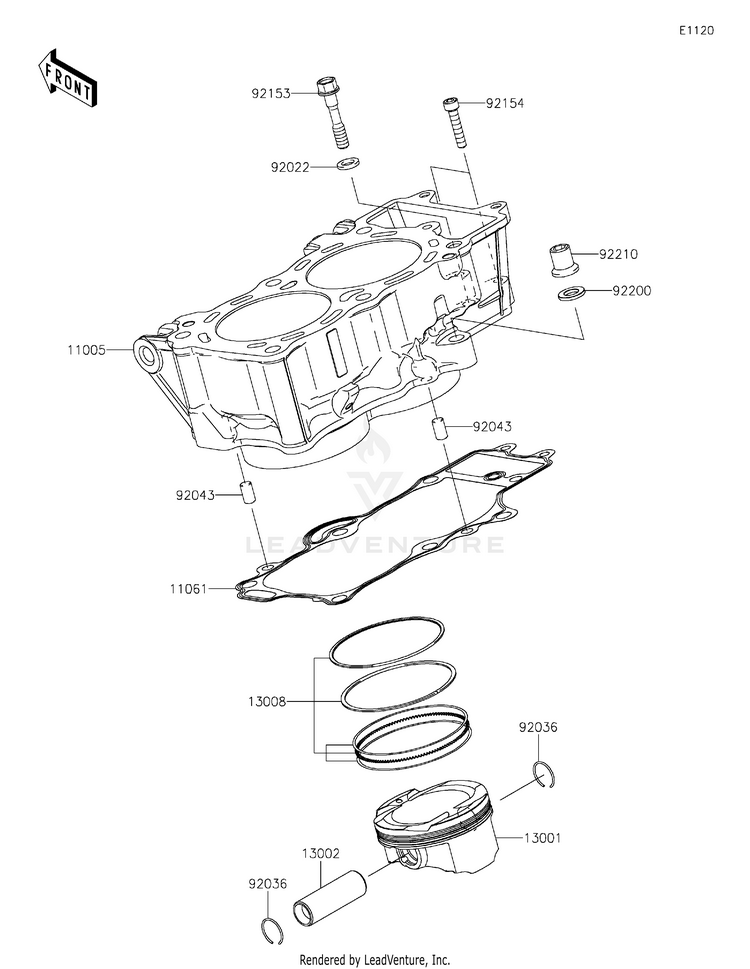 E1120

FRONT

92153

92154

92022

92210

92200

11005

92043

92043

LEADVENTURE

11061

13008

92036

13001

13002

92036

Rendered by LeadVenture, Inc.