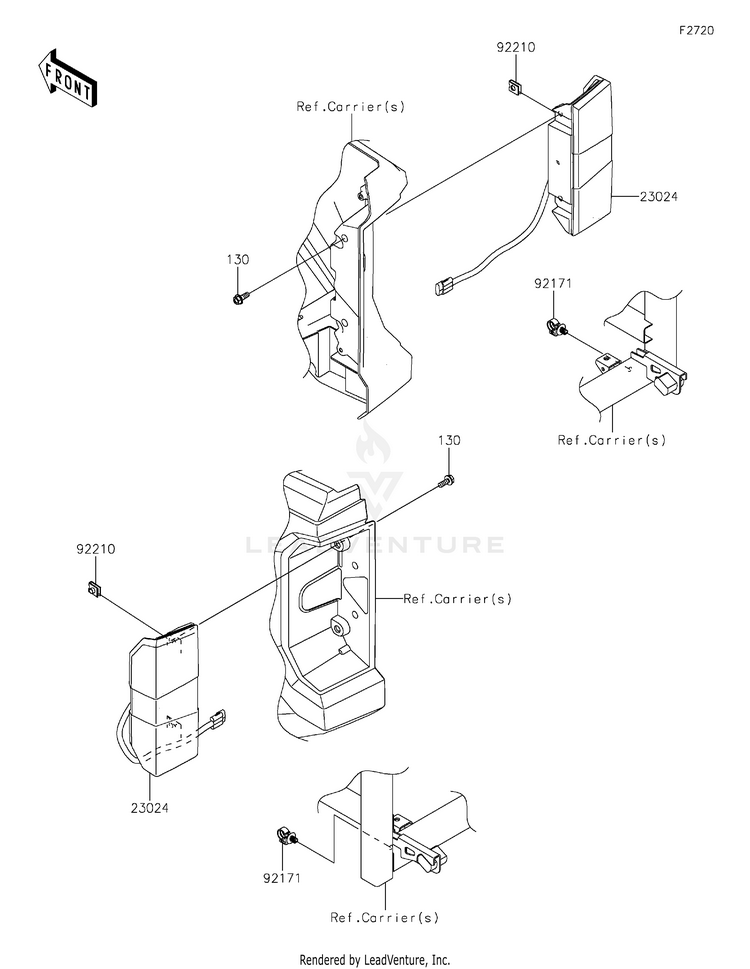 F2720

FRONT

92210

Ref.Carrier(s)

23024

130

92171

Ref.Carrier(s)

130

LEADVENTURE

92210

Ref.Carrier(s)

23024

92171

Ref.Carrier(s)

Rendered by LeadVenture, Inc.