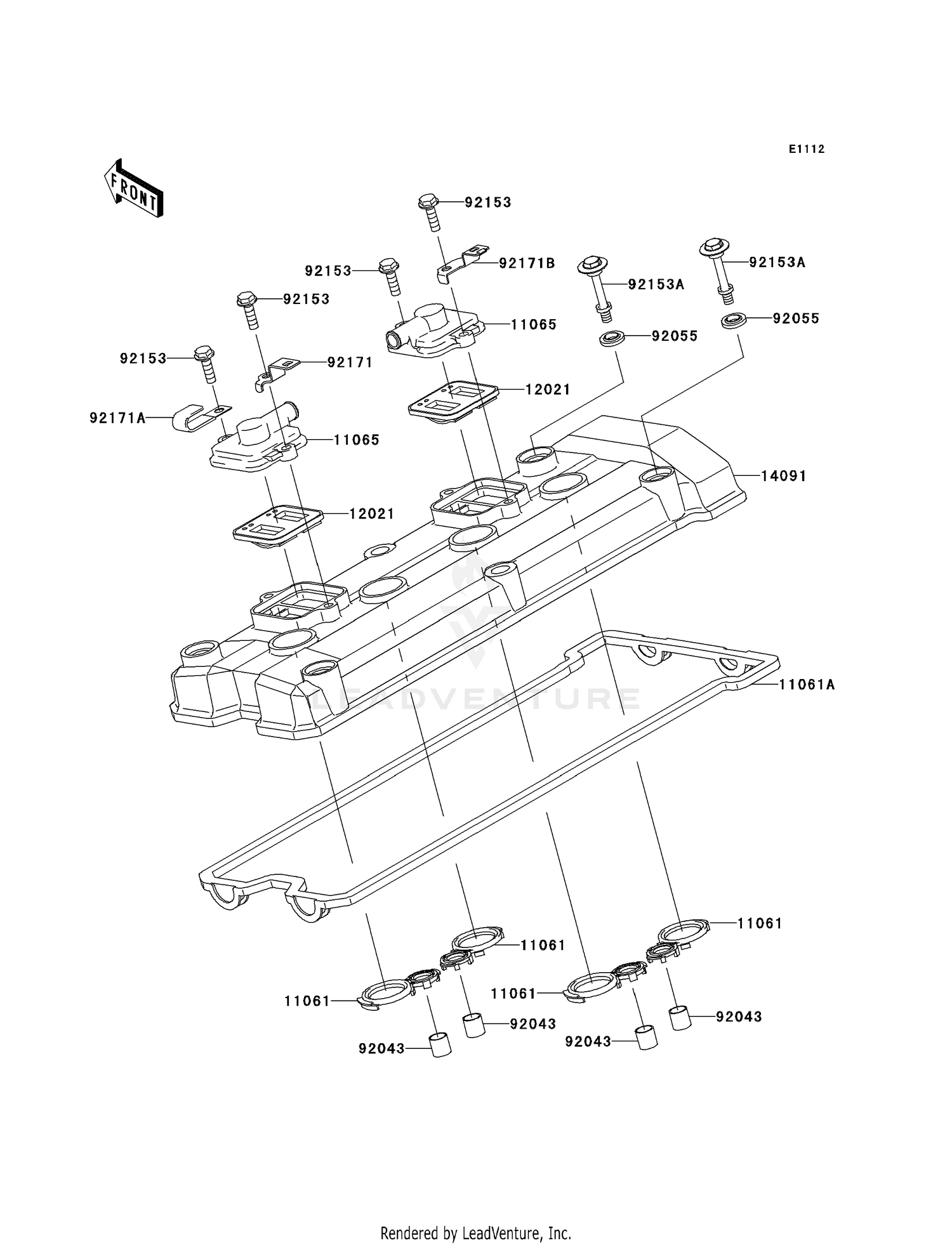 E1112

FRONT

92153

92153

92171B

92153A

92153A

92153

11065

92055

92055

92153

92171

12021

92171A

11065

14091

12021

LEADVENTURE

11061A

11061

11061

11061

11061

92043

92043

92043

92043

Rendered by LeadVenture, Inc.