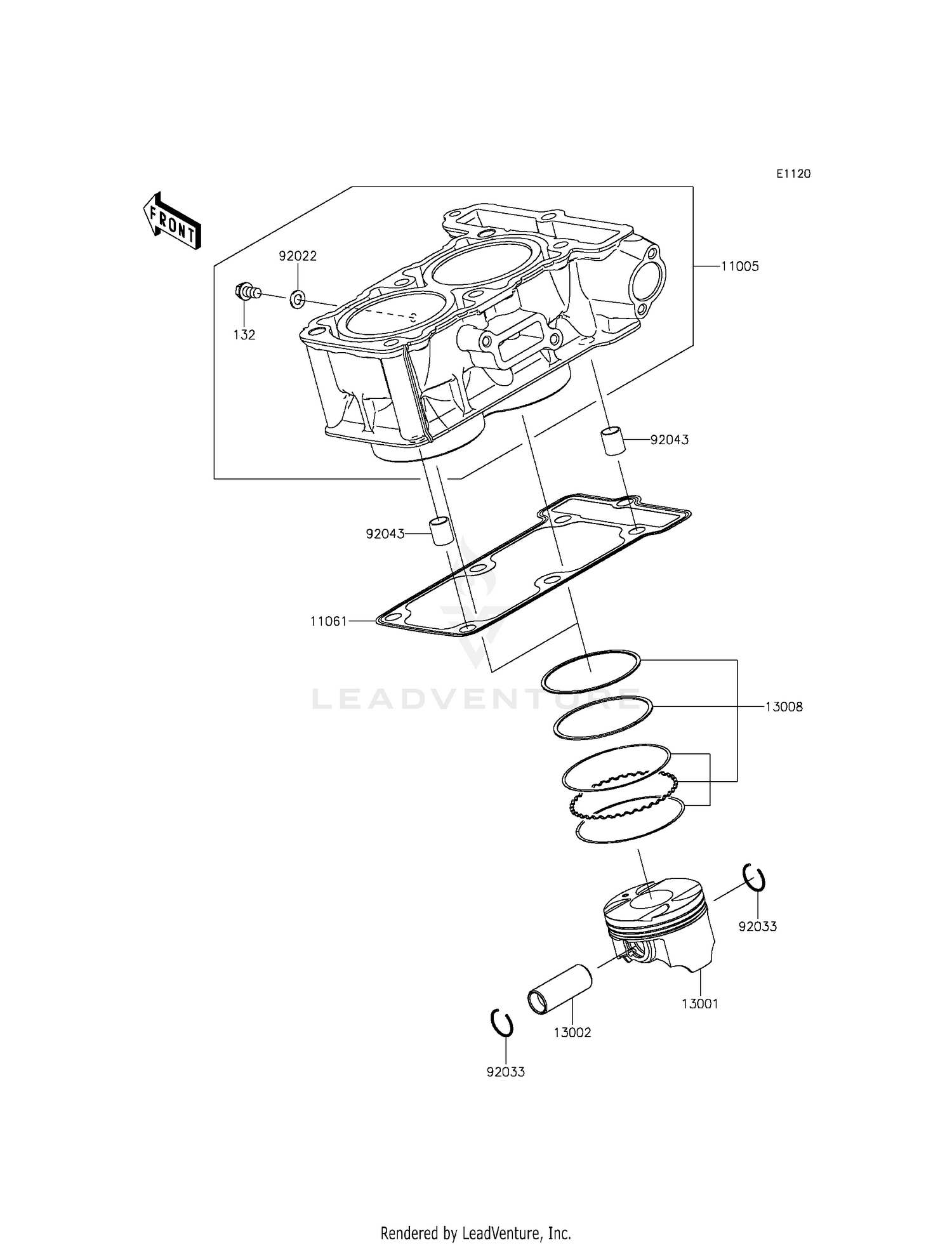 E1120

FRONT

92022

11005

132

92043

92043

11061

LEADVENTURE

13008

92033

13001

13002

92033

Rendered by LeadVenture, Inc.