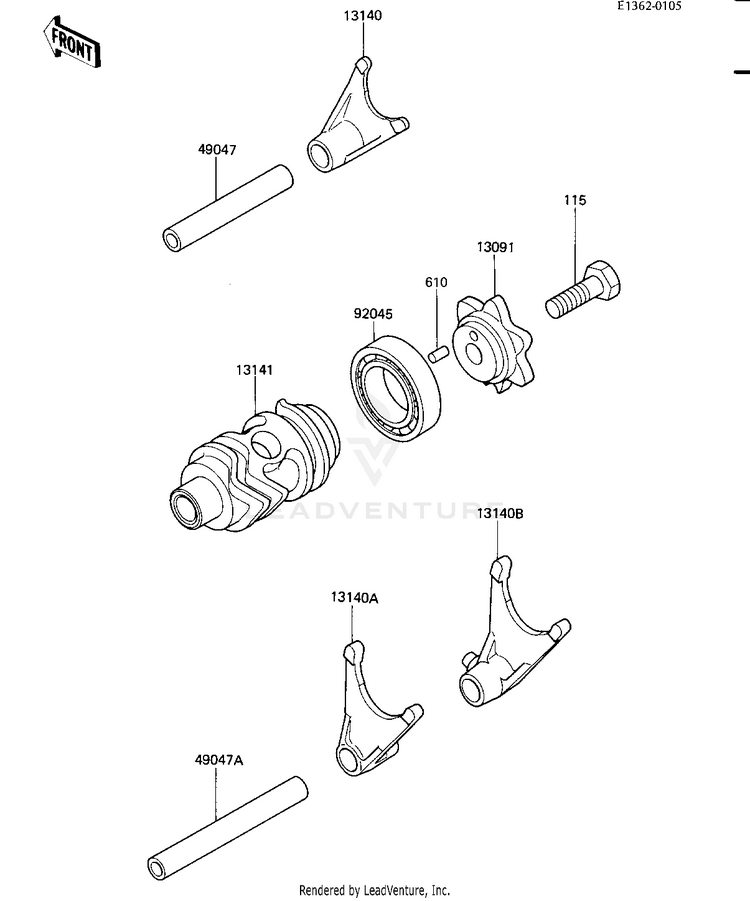 E1362-0105

FRONT

13140

49047

115

13091

610

92045

13141

LEADVENTURE

13140B

13140A

49047A

Rendered by LeadVenture, Inc.