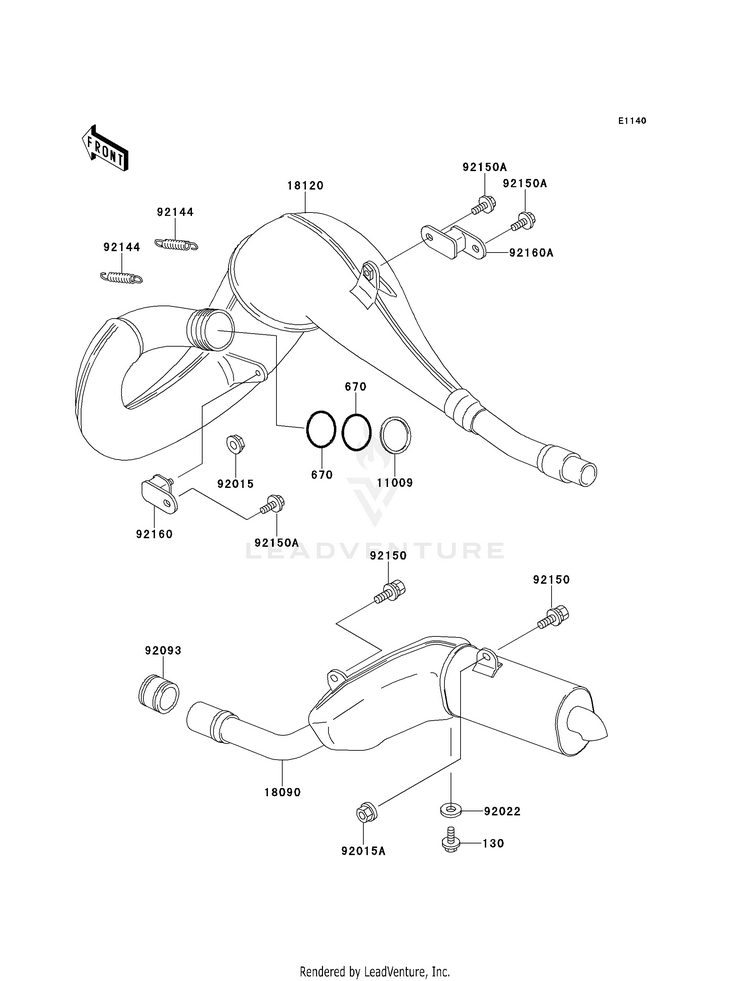 E1140

FRONT

18120

92150A
92150A
92160A

92144
92144

670
670
11009
92015
92160
92150A

LEADVENTURE

92150
92150
92093
18090
92022
92015A
130

Rendered by LeadVenture, Inc.