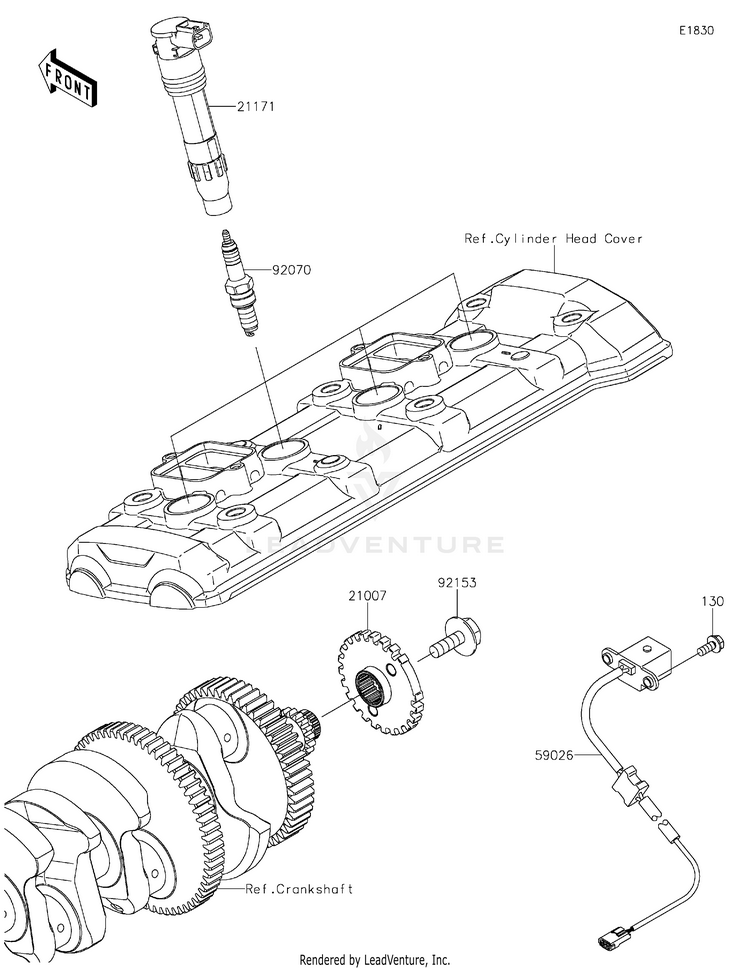 E1830

FRONT

21171

92070

Ref.Cylinder Head Cover

LEADVENTURE

21007

92153

130

59026

Ref.Crankshaft

Rendered by LeadVenture, Inc.