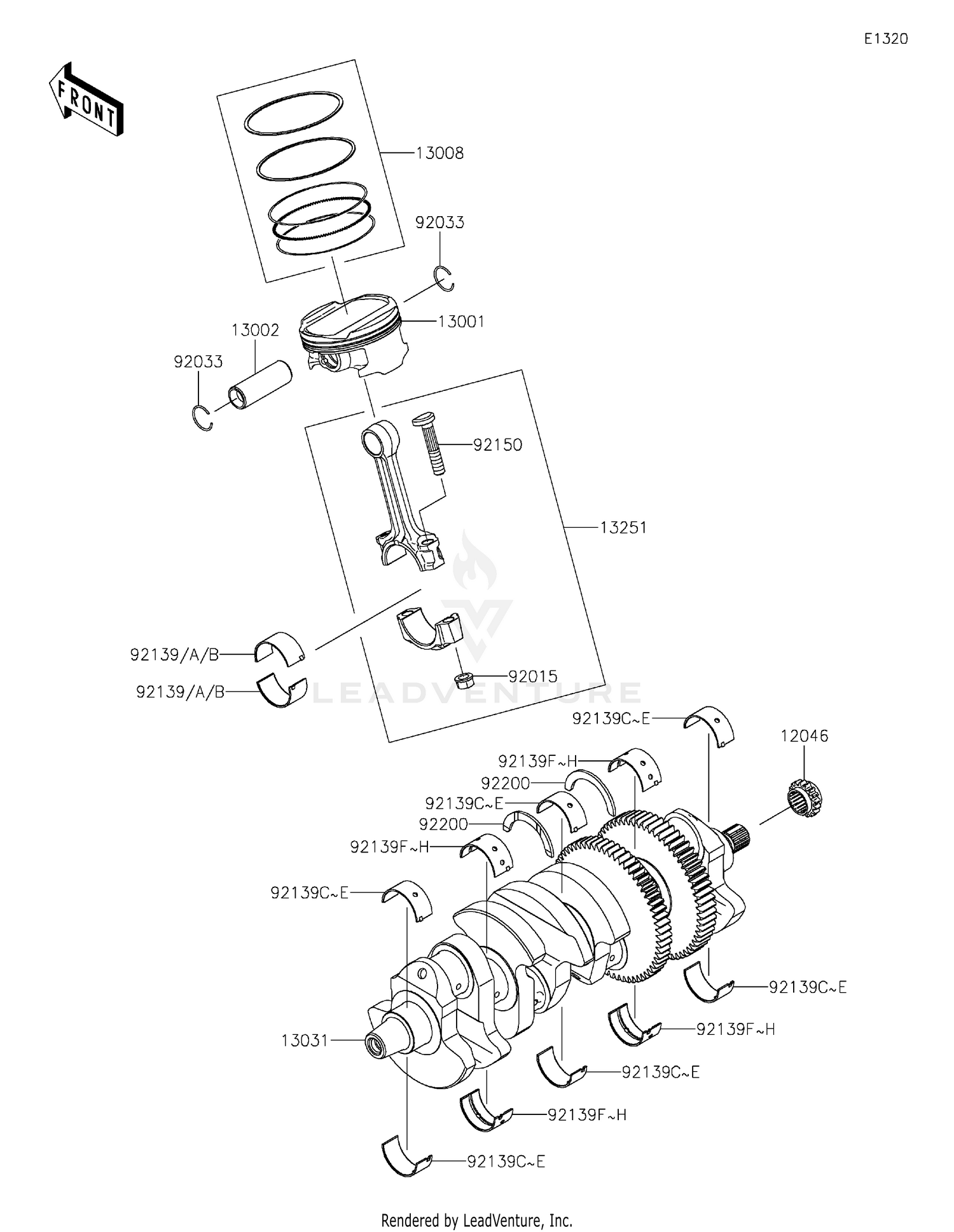 E1320

FRONT

13008

92033

13001

13002

92033

92150

13251

92139/A/B

92139/A/B

92015

LEADVENTURE

92139C~E

12046

92139F~H

92200

92139C~E

92200

92139F~H

92139C~E

92139C~E

92139F~H

13031

92139C~E

92139F~H

92139C~E

Rendered by LeadVenture, Inc.