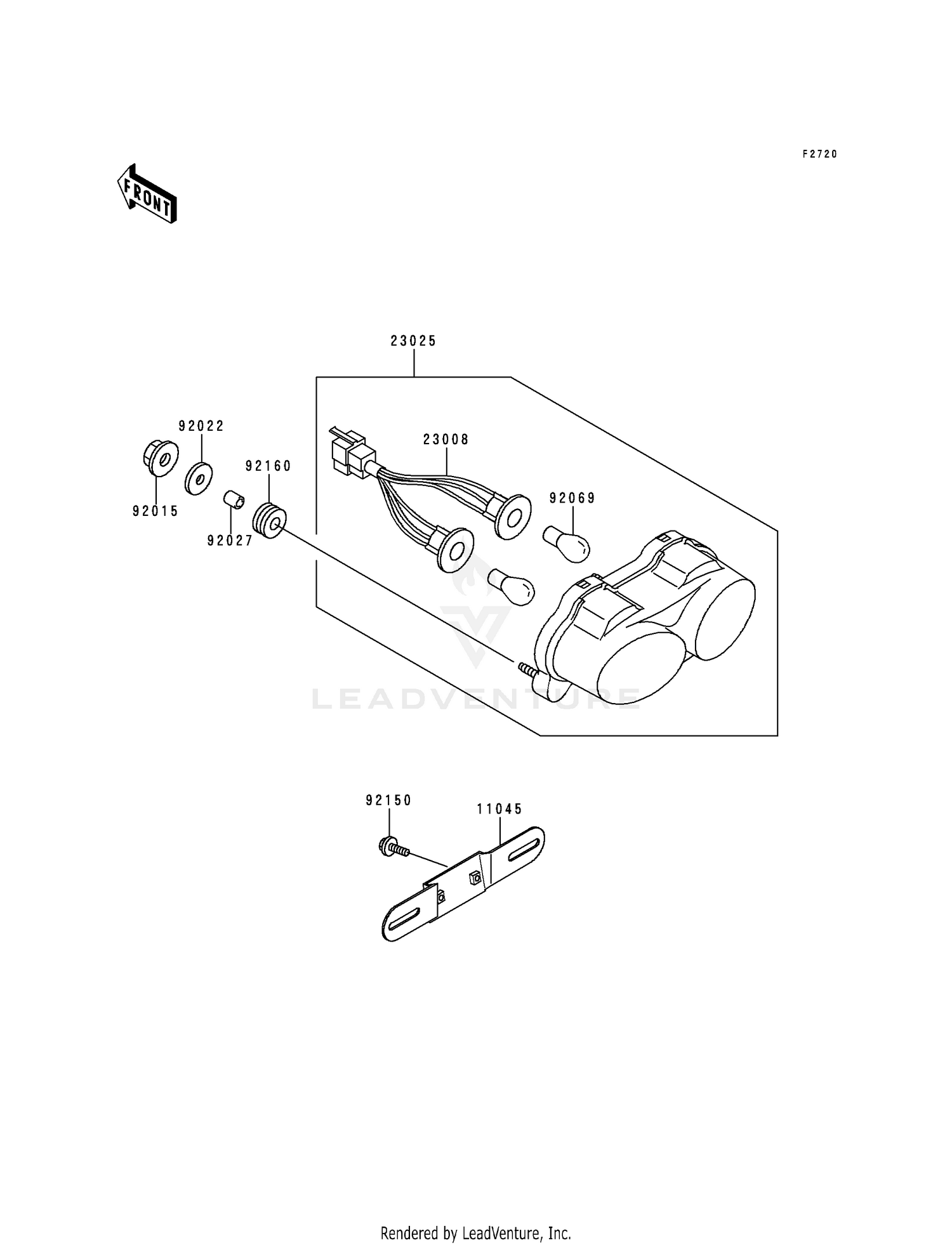 F2720

FRONT

23025

92022

23008

92160

92069

92015

92027

LEADVENTURE

92150

11045

Rendered by LeadVenture, Inc.