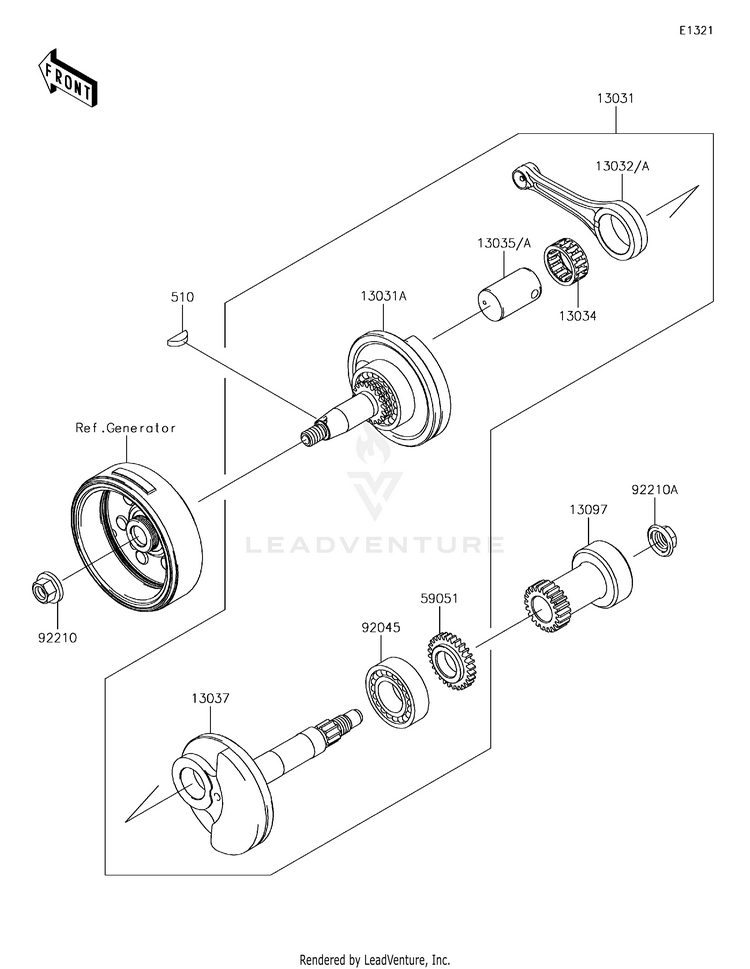 E1321

FRONT

13031

13032/A

13035/A

13034

510

13031A

Ref.Generator

LEADVENTURE

92210A

13097

59051

92045

92210

13037

Rendered by LeadVenture, Inc.