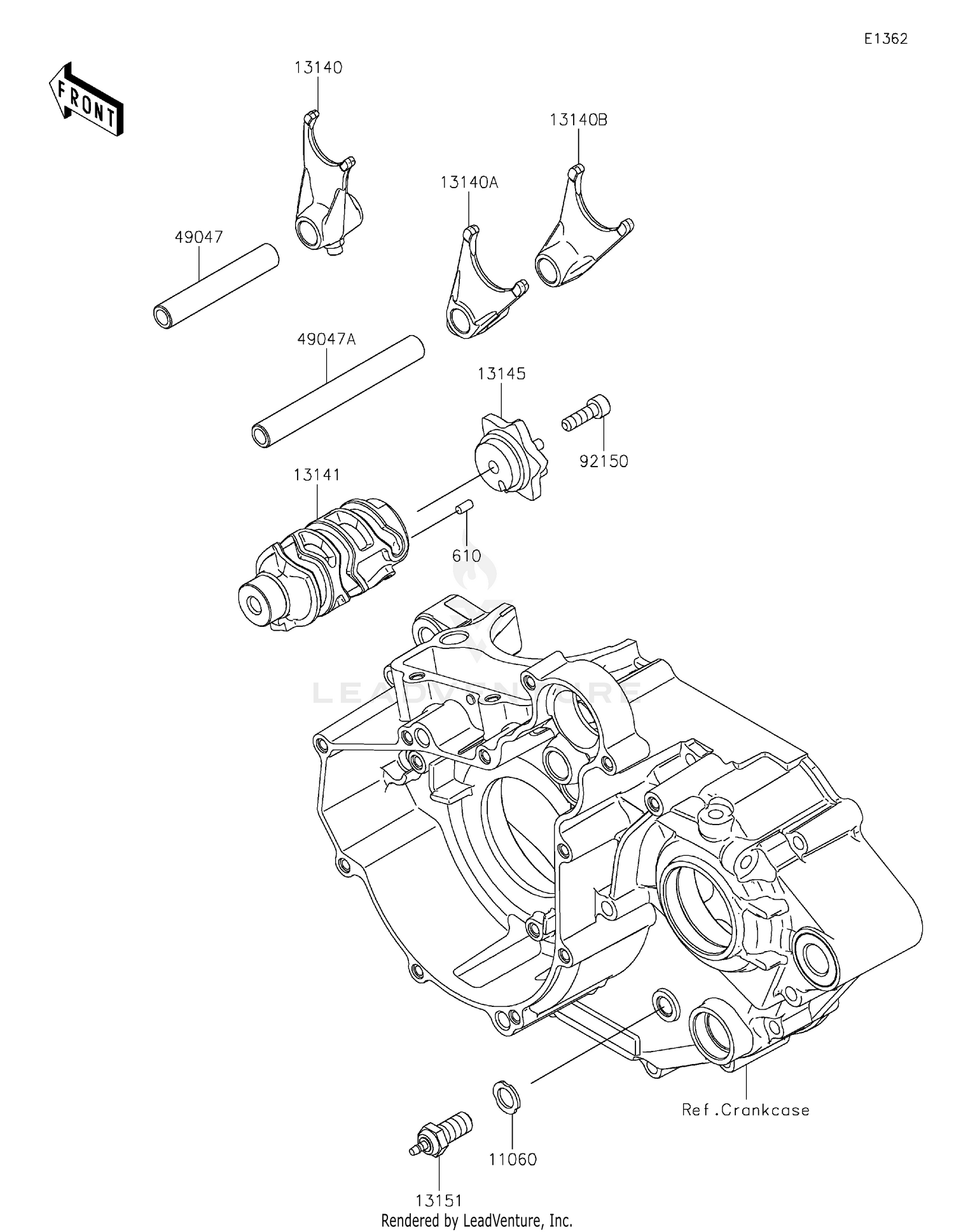 E1362

FRONT

13140

13140B

13140A

49047

49047A

13145

92150

13141

610

LEADVENTURE

Ref.Crankcase

11060

13151

Rendered by LeadVenture, Inc.