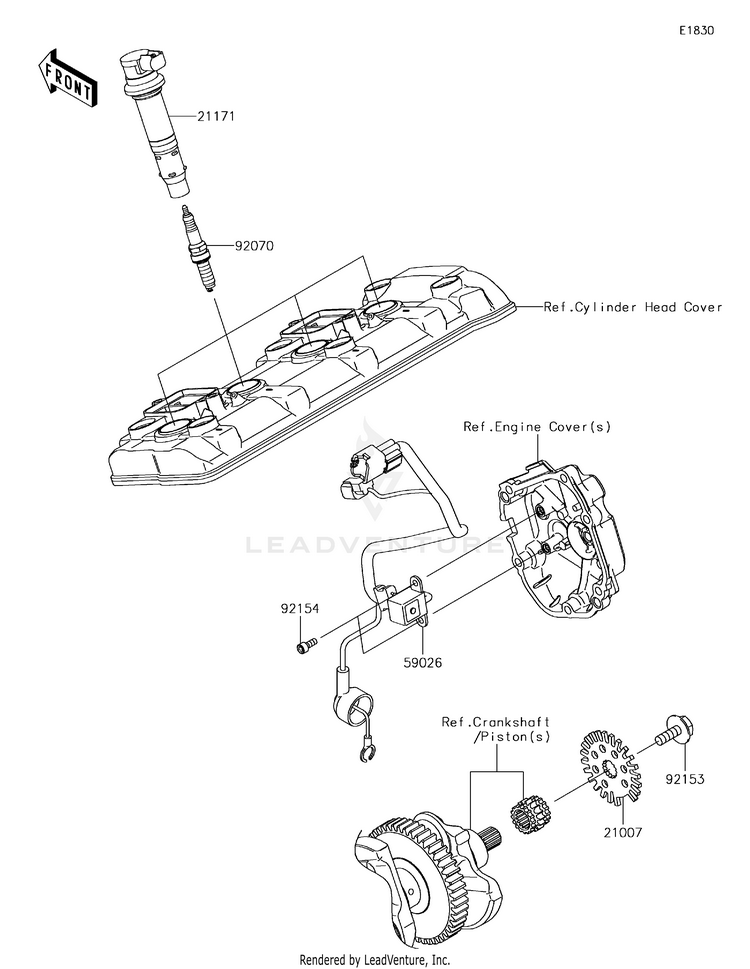 E1830

FRONT

21171

92070

Ref.Cylinder Head Cover

Ref.Engine Cover(s)

LEADVENTURE

92154

59026

Ref.Crankshaft /Piston(s)

92153

21007

Rendered by LeadVenture, Inc.