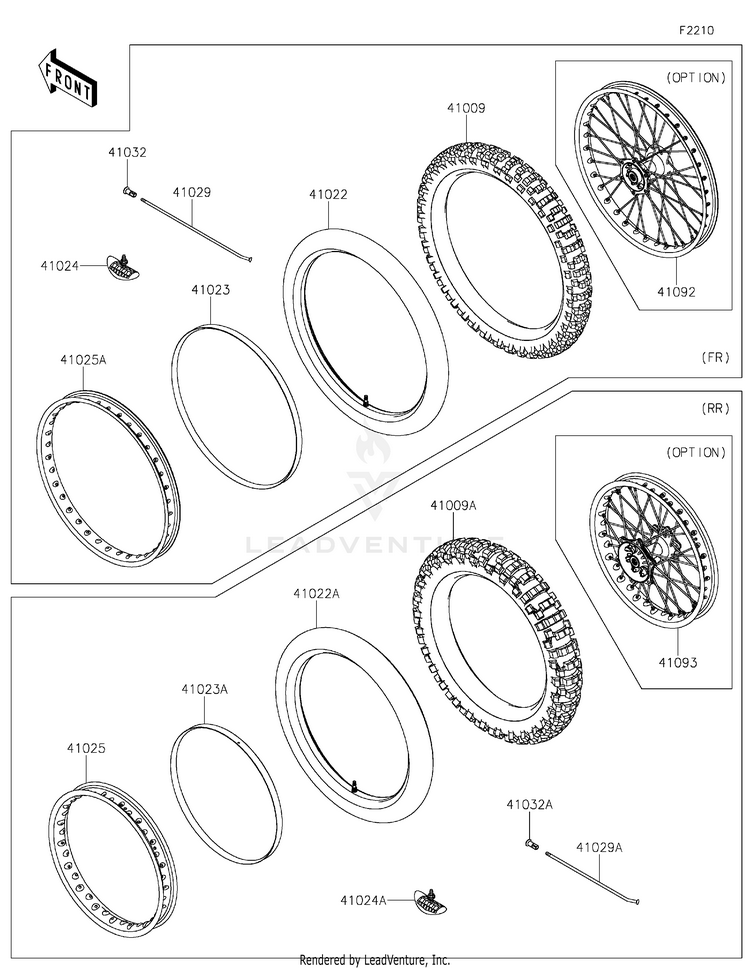 F2210

FRONT

(OPTION)

41009

41032

41029

41022

41024

41023

41092

41025A

(FR)

(RR)

(OPTION)

LEADVENTURE

41009A

41022A

41093

41023A

41025

41032A

41029A

41024A

Rendered by LeadVenture, Inc.