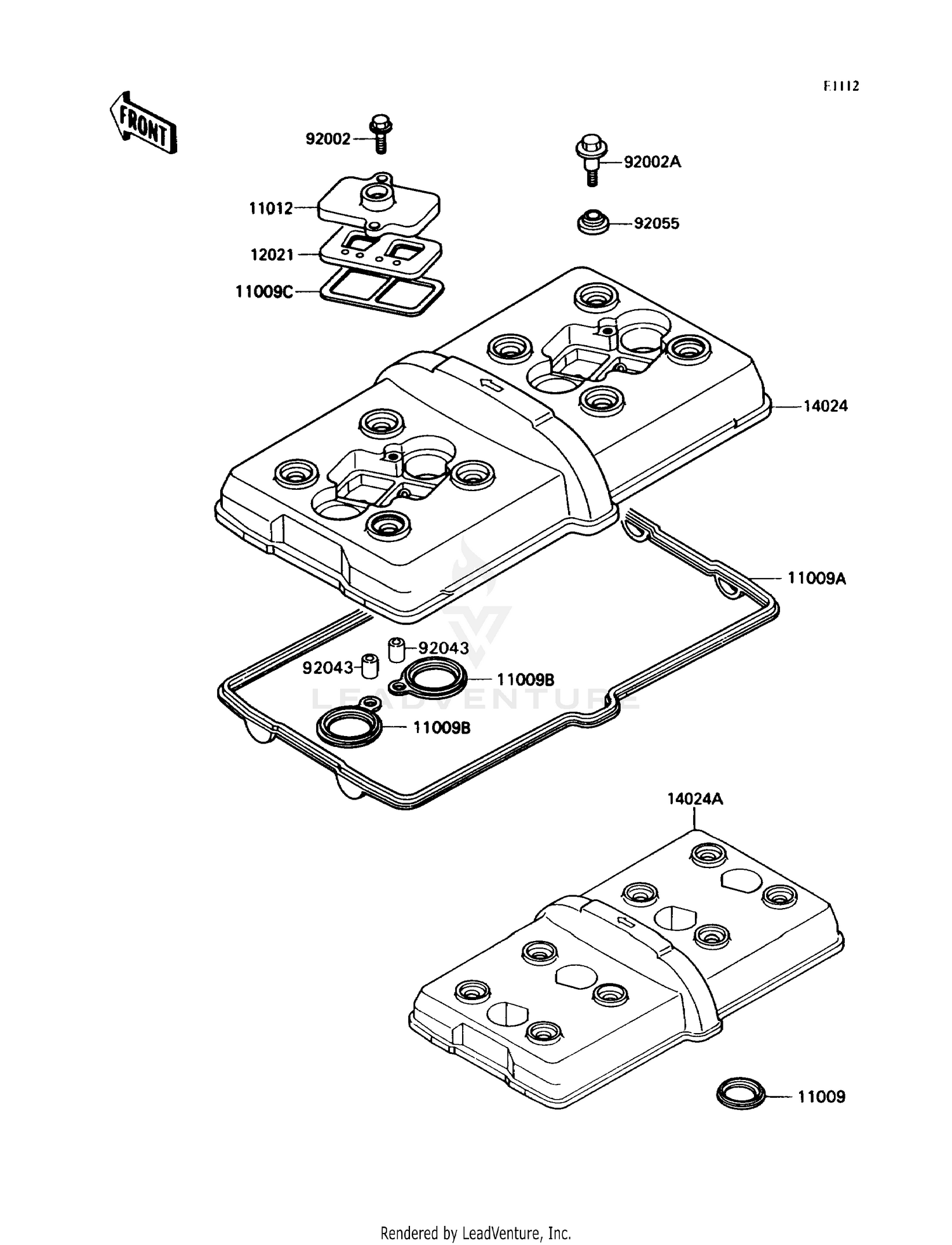 E1112

FRONT

92002

92002A

11012

92055

12021

11009C

14024

11009A

92043

92043

11009B

11009B

LEADVENTURE

14024A

11009

Rendered by LeadVenture, Inc.