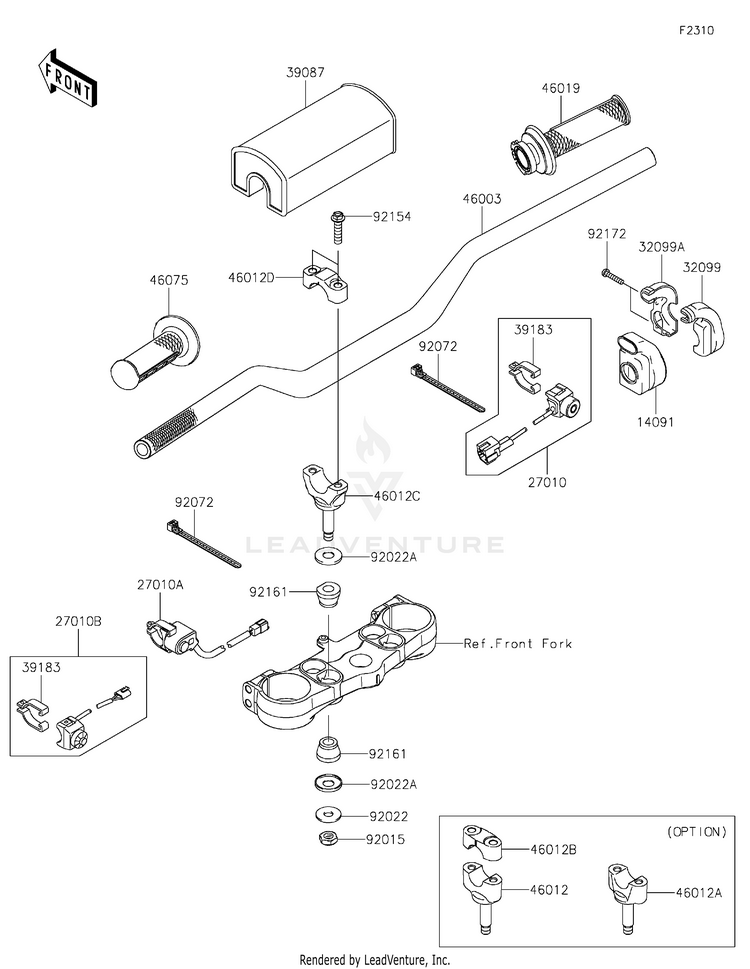 F2310

FRONT

39087

46019

46003

92154

46012D

92172

32099A

32099

46075

39183

92072

14091

27010

46012C

92072

LEADVENTURE

92022A

27010A

92161

27010B

Ref.Front Fork

39183

92161

92022A

92022

92015

(OPTION)

46012B

46012

46012A

Rendered by LeadVenture, Inc.