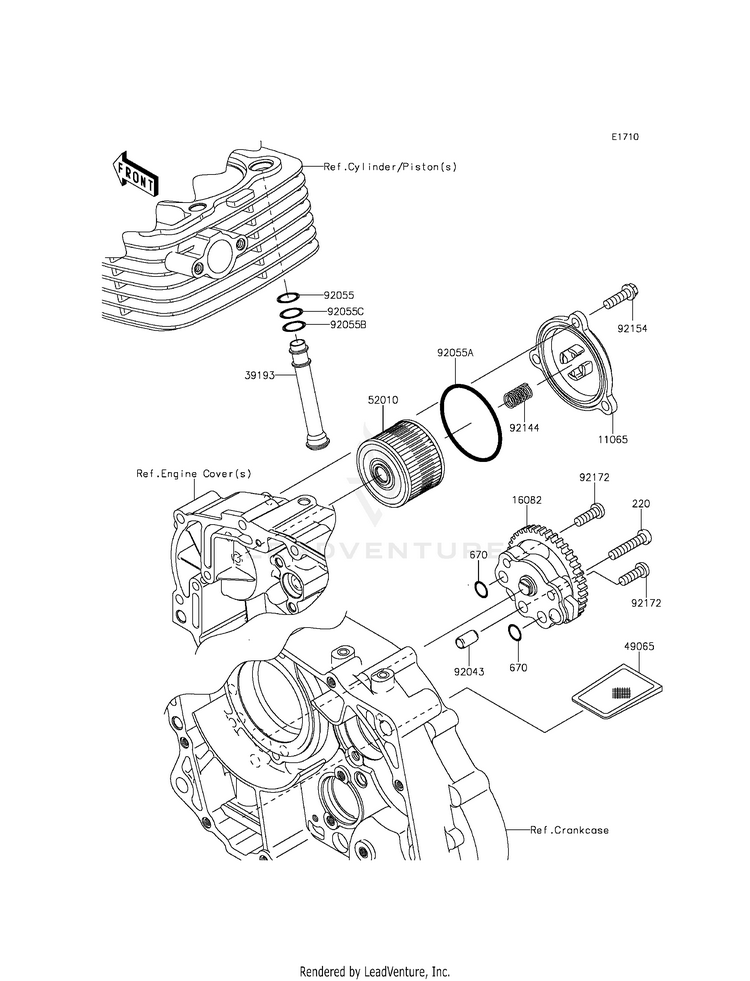 E1710

FRONT

Ref.Cylinder/Piston(s)

92055
92055C
92055B

39193

92055A

92154

52010

92144

11065

Ref.Engine Cover(s)

92172

16082

220

LEADVENTURE

670

92172

92043

670

49065

Ref.Crankcase

Rendered by LeadVenture, Inc.