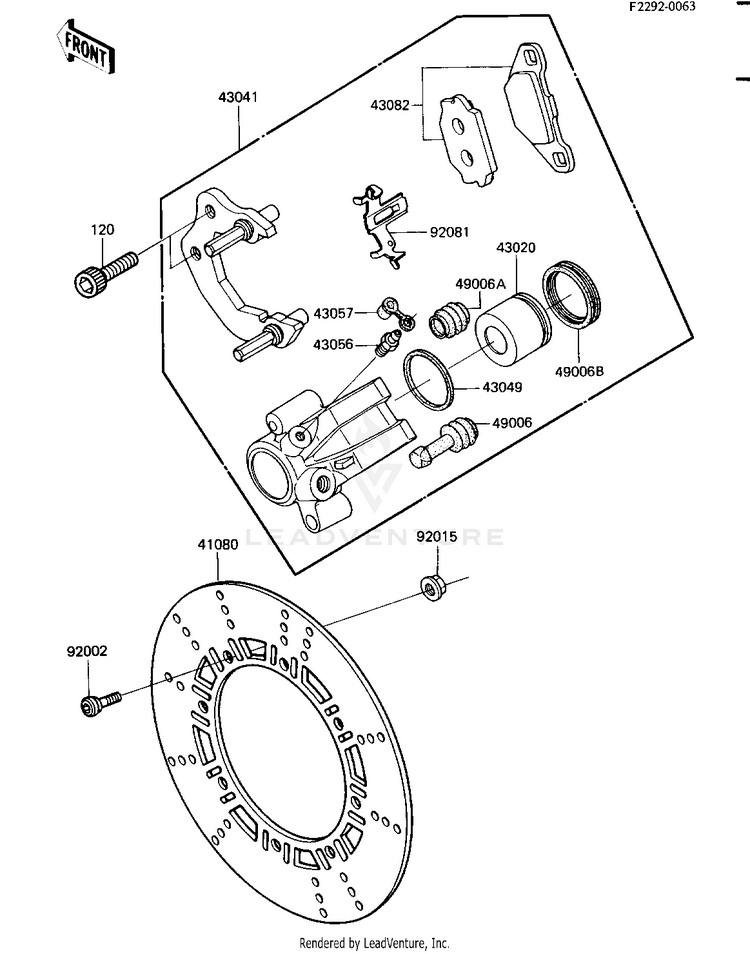 F2292-0063

FRONT

43041

43082

120

92081

43020

49006A

43057

43056

49006B

43049

49006

LEADVENTURE

41080

92015

92002

Rendered by LeadVenture, Inc.