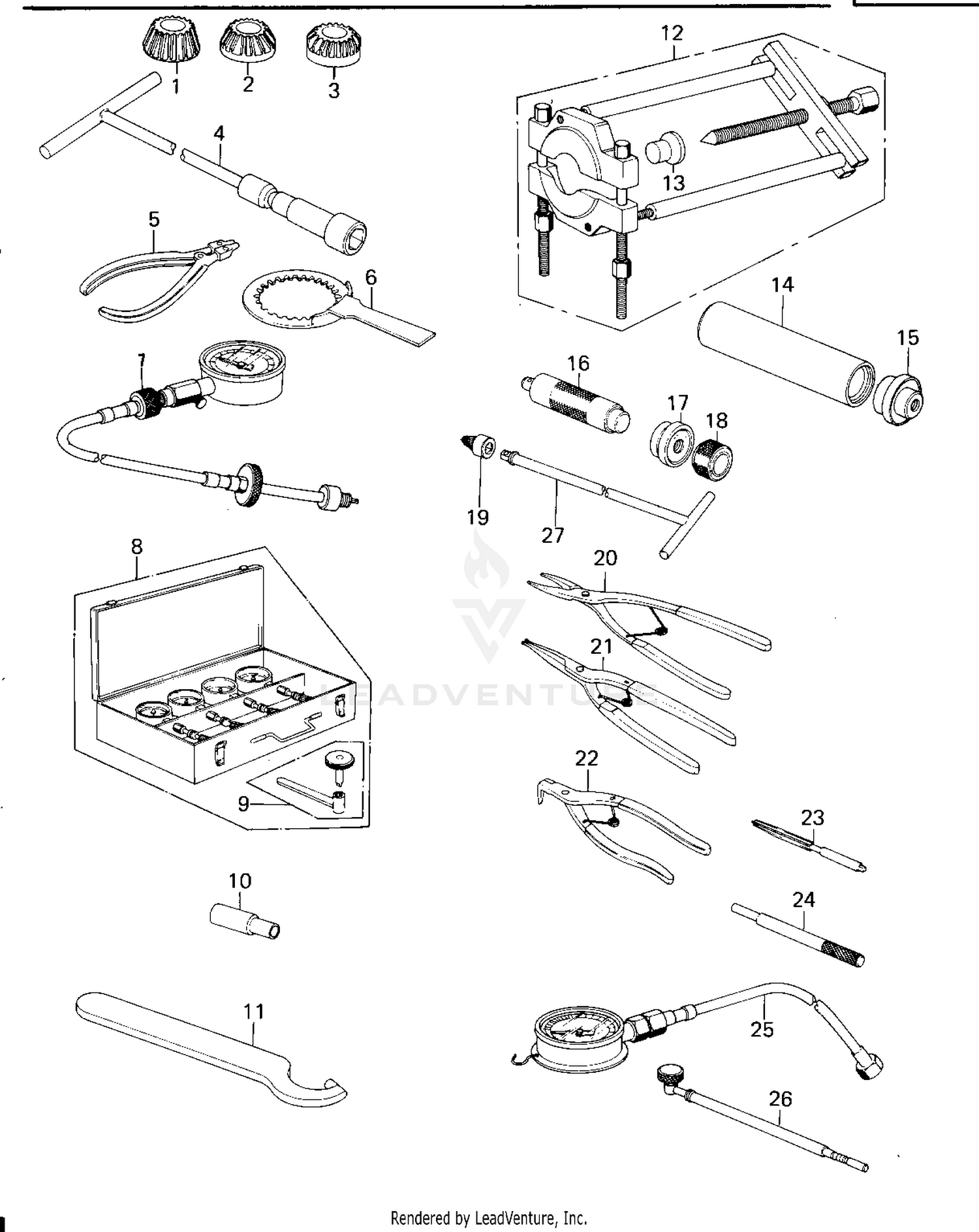 1
2
3
4
5
6
7
8
9
10
11
12
13
14
15
16
17
18
19
27
20
21
22
23
24
25
26

LEADVENTURE

Rendered by LeadVenture, Inc.