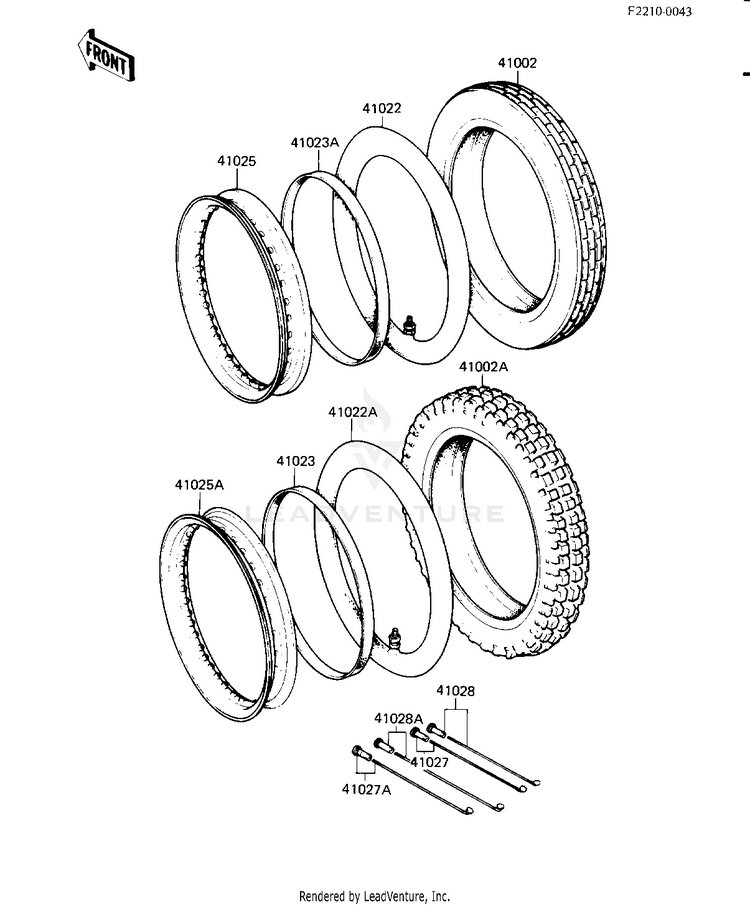 F2210-0043

FRONT

41002

41022

41023A

41025

41002A

41022A

41023

41025A

LEADVENTURE

41028

41028A

41027

41027A

Rendered by LeadVenture, Inc.