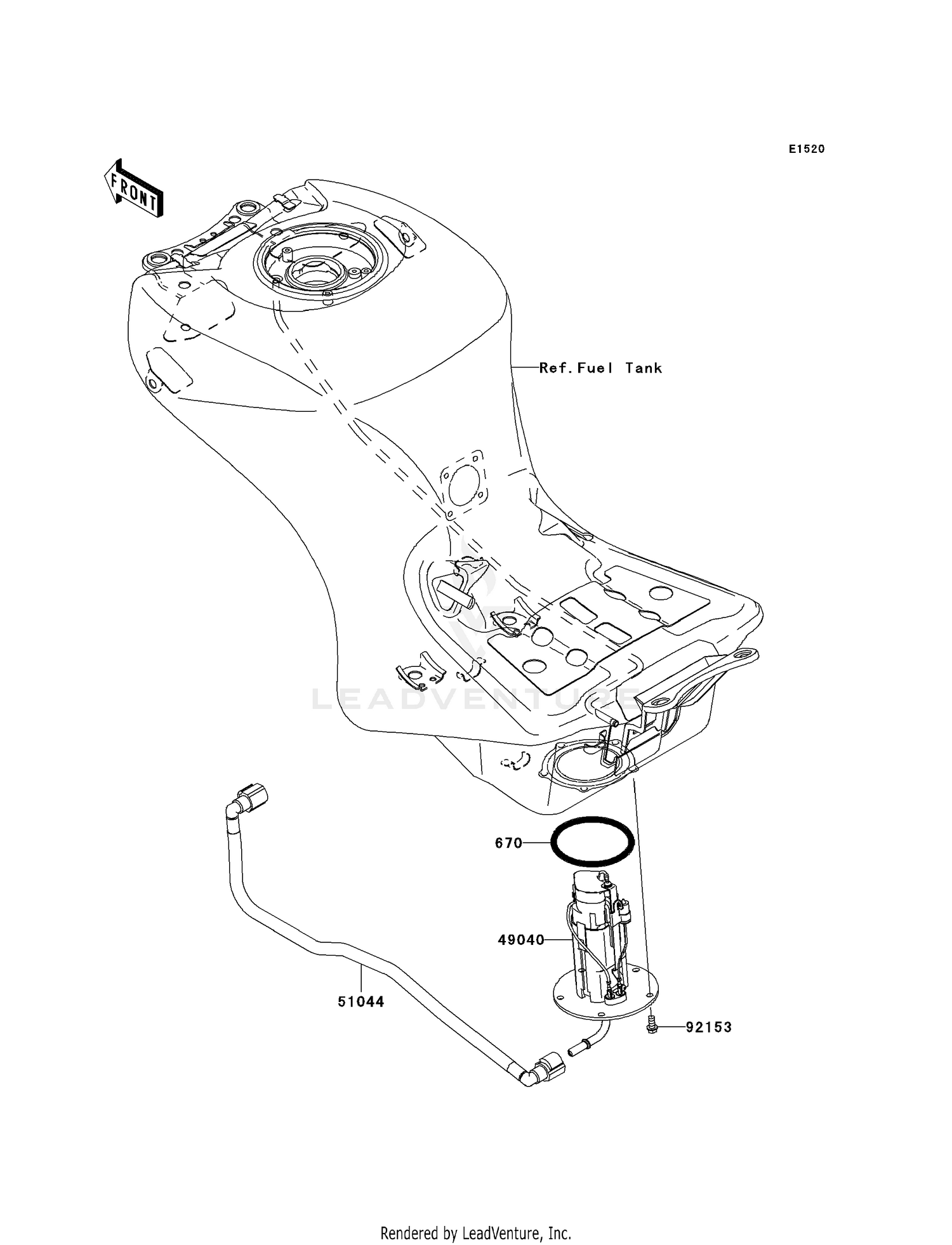 E1520

FRONT

Ref.Fuel Tank

LEADVENTURE

670

49040

51044

92153

Rendered by LeadVenture, Inc.