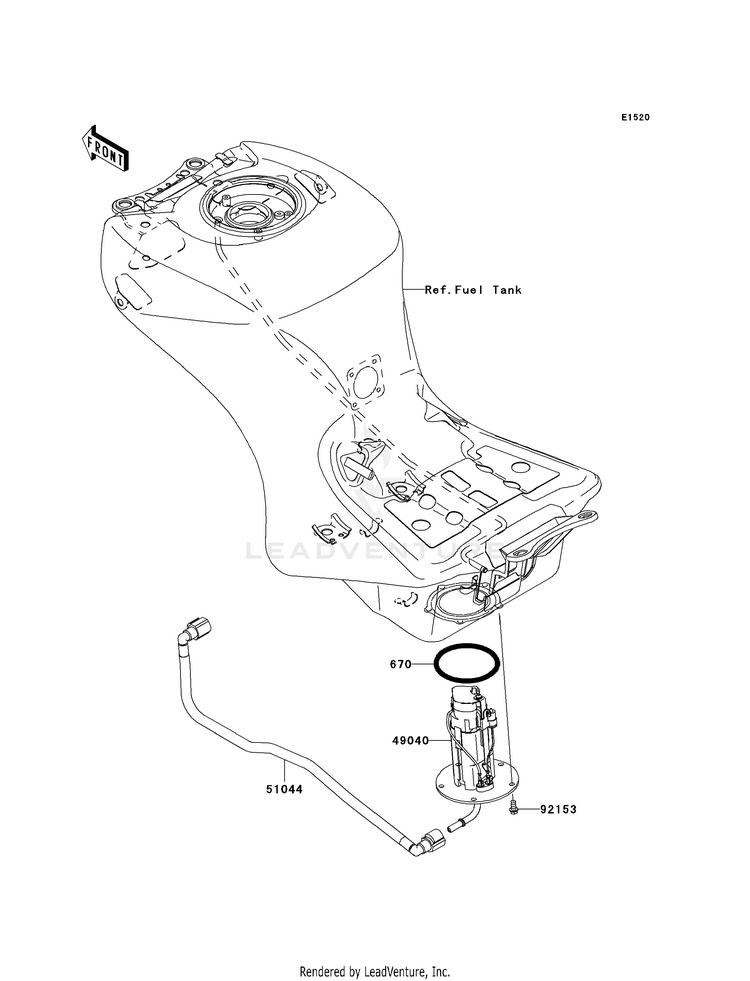 E1520

FRONT

Ref.Fuel Tank

LEADVENTURE

670

49040

51044

92153

Rendered by LeadVenture, Inc.